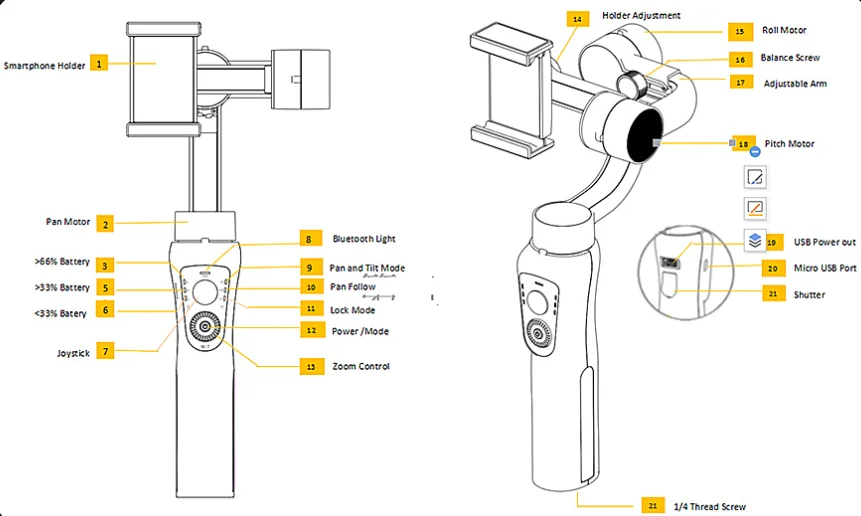 Smartphone Holder 1

Pan Motor 2

>66% Battery 3

>33% Battery 5

<33% Batery 6

Joystick 7

8 Bluetooth Light

9 Pan and Tilt Mode

10 Pan Follow

11 Lock Mode

12 Power /Mode

13 Zoom Control

14 Holder Adjustment

15 Roll Motor

16 Balance Screw

17 Adjustable Arm

18 Pitch Motor

19 USB Power out

20 Micro USB Port

21 Shutter

21 1/4 Thread Screw