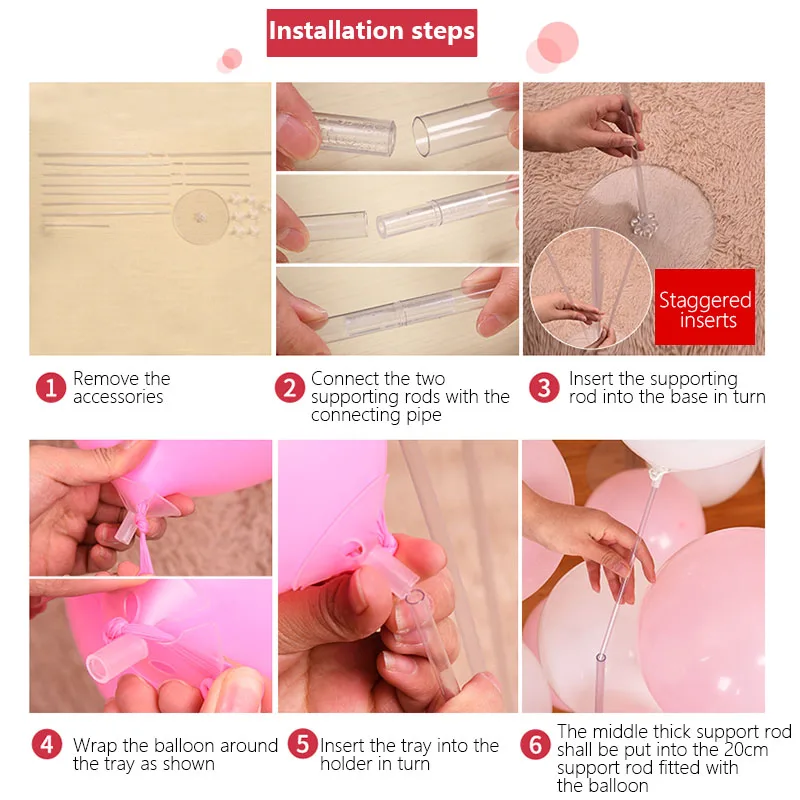 Installation steps

Staggered inserts

1 Remove the accessories

2 Connect the two supporting rods with the connecting pipe

3 Insert the supporting rod into the base in turn

4 Wrap the balloon around the tray as shown

5 Insert the tray into the holder in turn

6 The middle thick support rod shall be put into the 20cm support rod fitted with the balloon