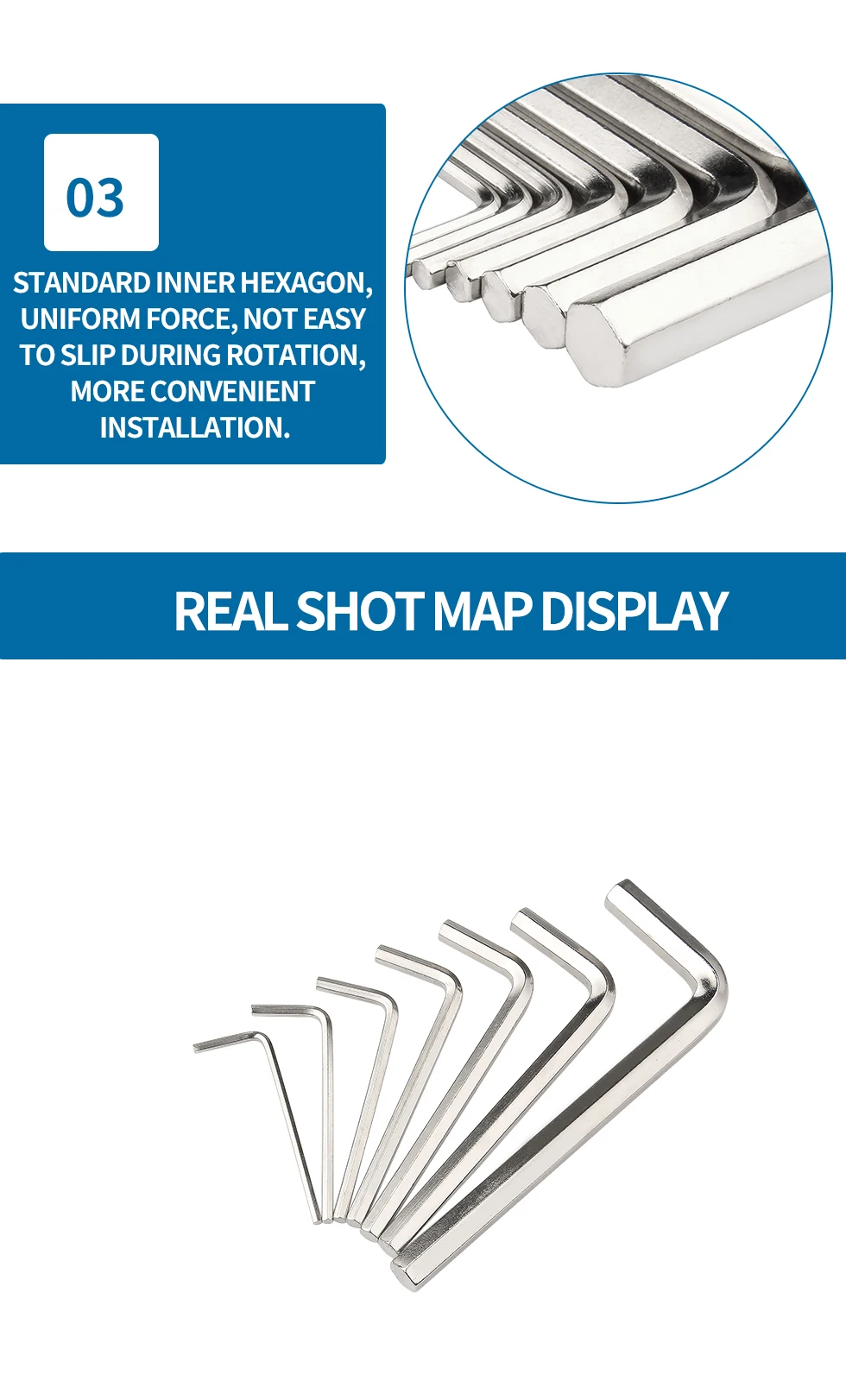 03

STANDARD INNER HEXAGON, UNIFORM FORCE, NOT EASY TO SLIP DURING ROTATION, MORE CONVENIENT INSTALLATION.

REAL SHOT MAP DISPLAY