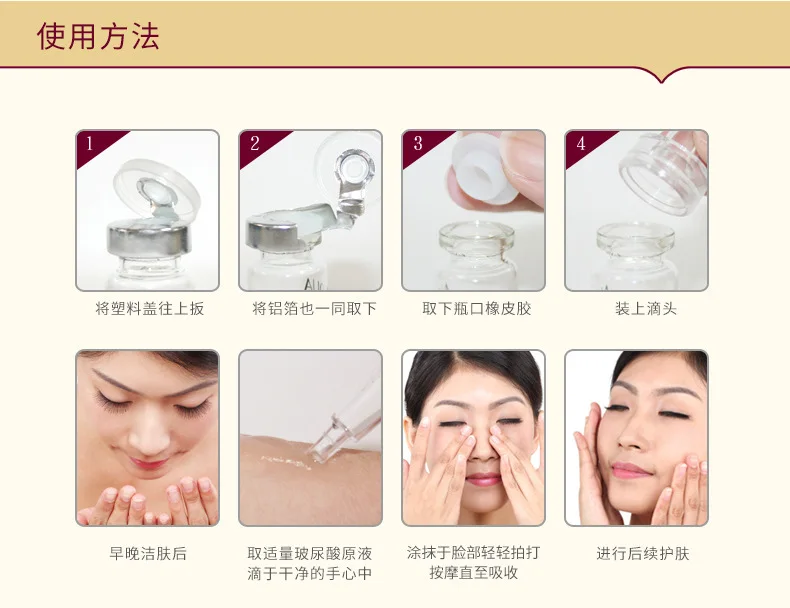 使用方法

1

将塑料盖往上扳

2

将铝箔也一同取下

3

取下瓶口橡皮胶

4

装上滴头

早晚洁肤后

取适量玻尿酸原液滴于干净的手心中

涂抹于脸部轻轻拍打按摩直至吸收

进行后续护肤