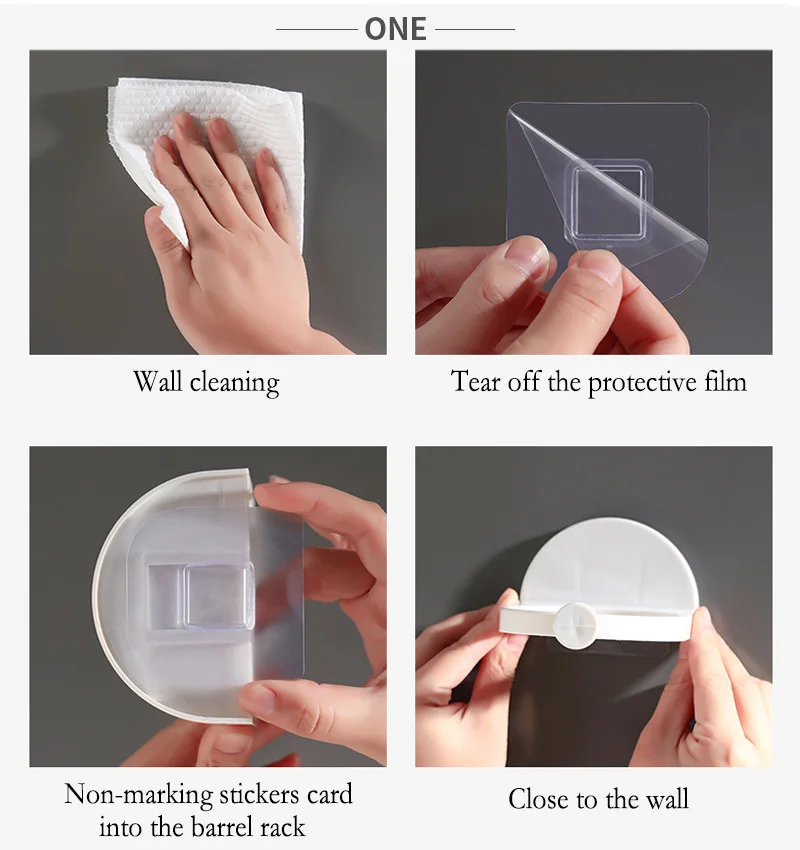 ONE

Wall cleaning

Tear off the protective film

Non-marking stickers card into the barrel rack

Close to the wall