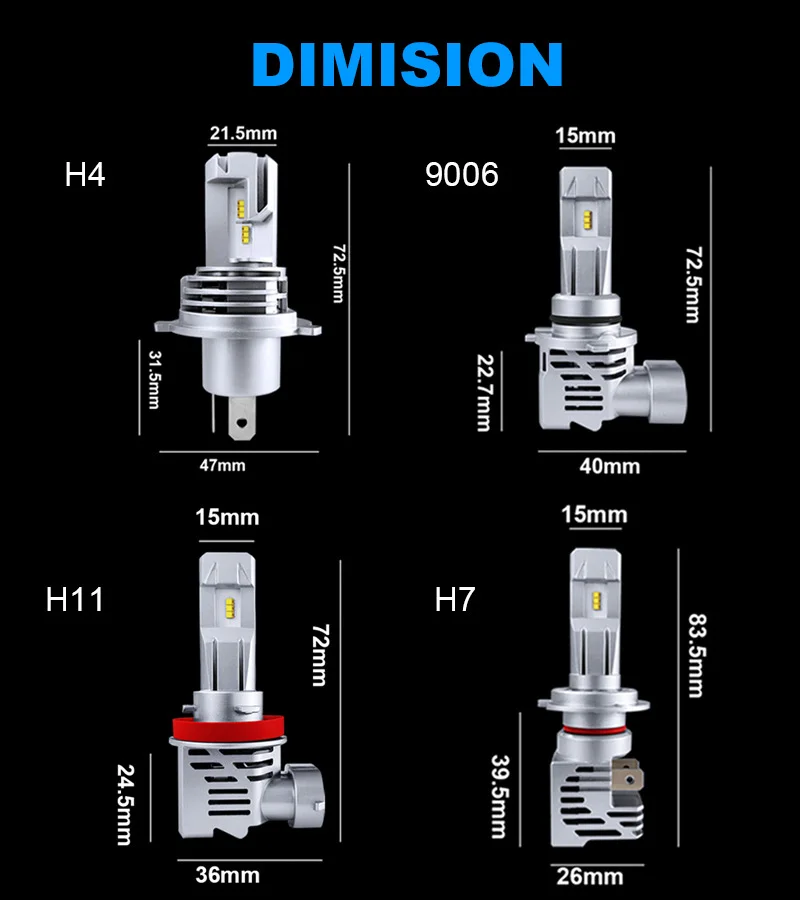 DIMISION

H4

21.5mm

72.5mm

31.5mm

47mm

9006

15mm

72.5mm

22.7mm

40mm

H11

15mm

72mm

24.5mm

36mm

H7

15mm

83.5mm

39.5mm

26mm