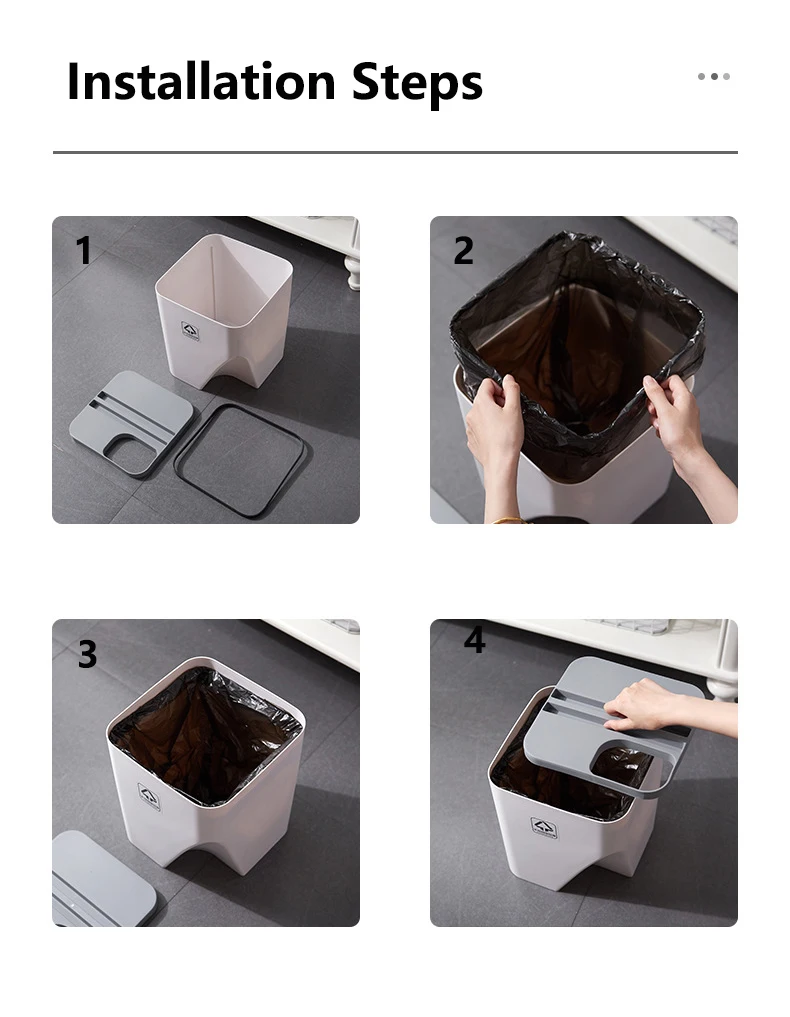 Installation Steps

1

2

3

4