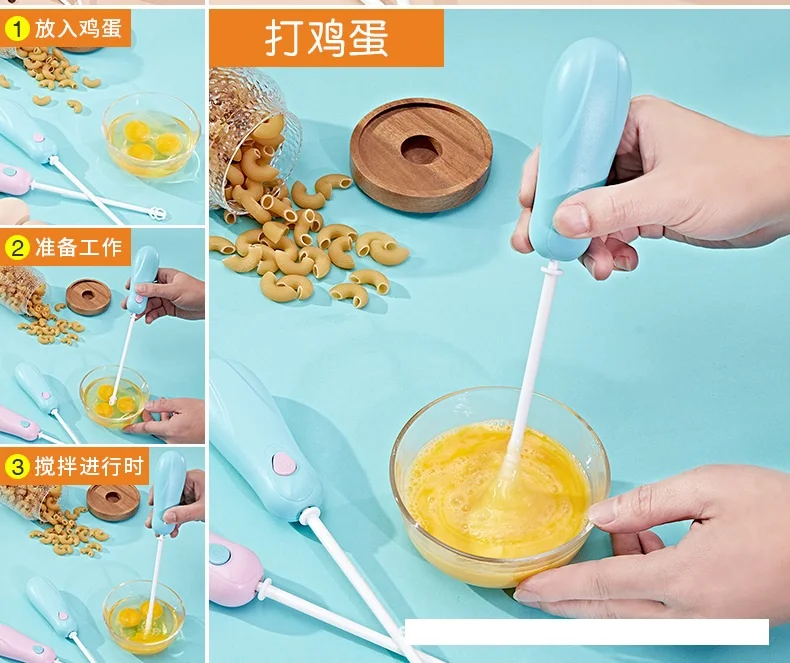 1 放入鸡蛋

2 准备工作

3 搅拌进行时

打鸡蛋