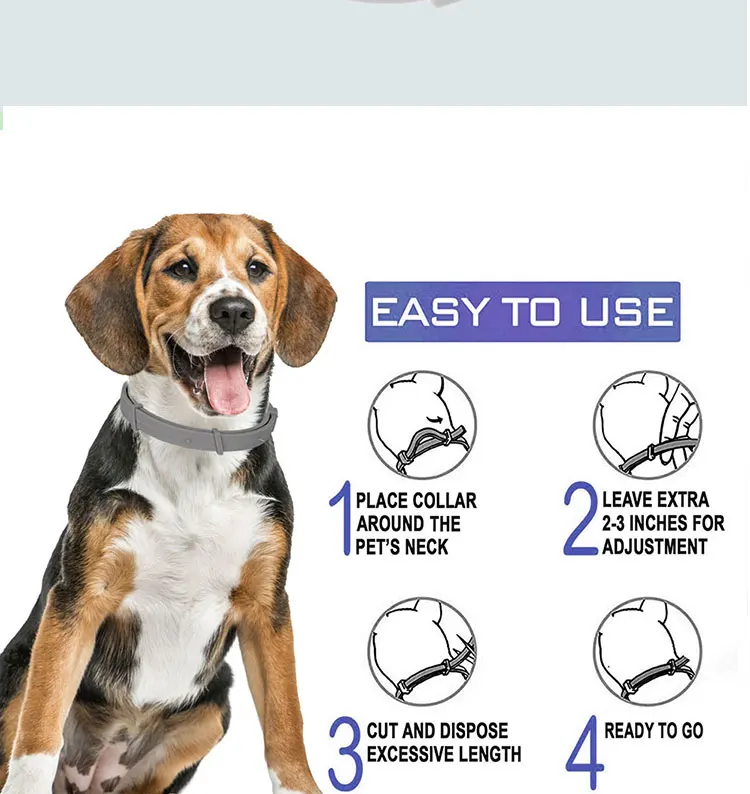 EASY TO USE

1 PLACE COLLAR AROUND THE PET'S NECK

2 LEAVE EXTRA 2-3 INCHES FOR ADJUSTMENT

3 CUT AND DISPOSE EXCESSIVE LENGTH

4 READY TO GO