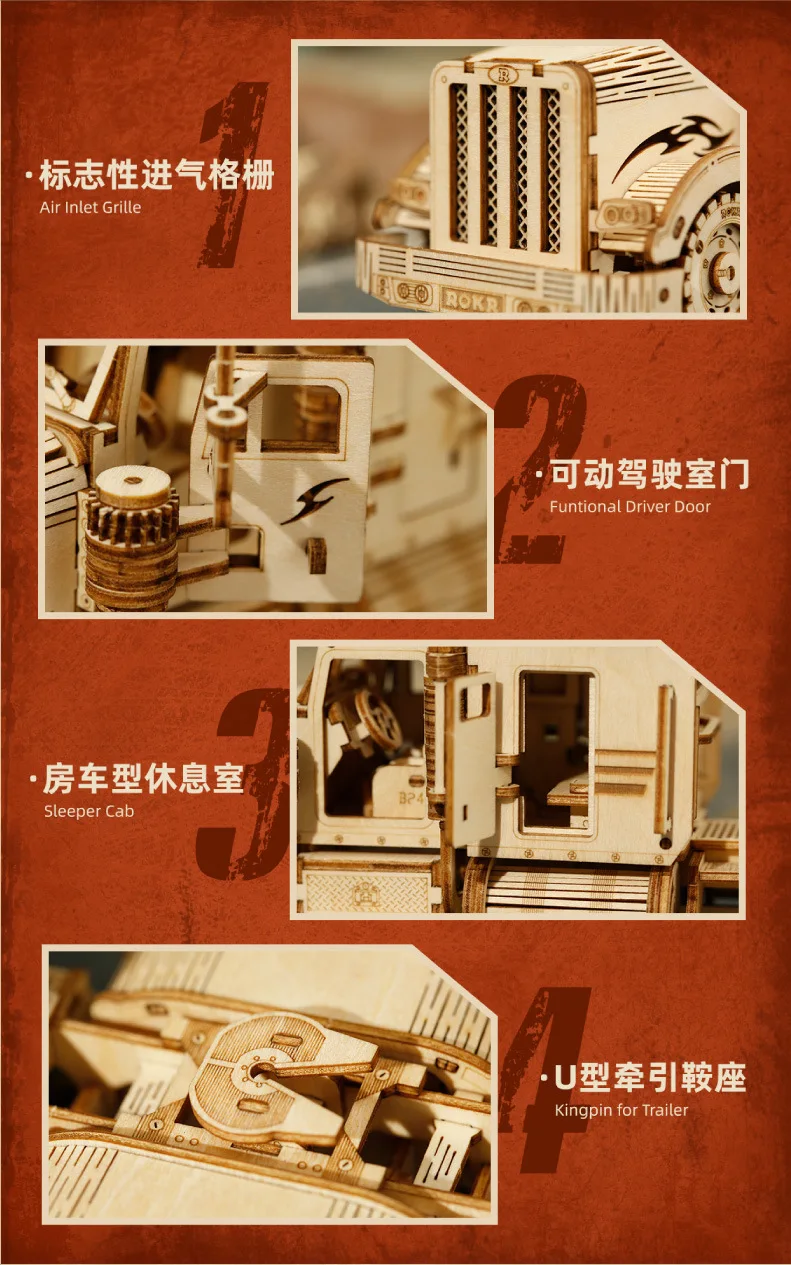 1
·标志性进气格栅
Air Inlet Grille

ROKR

2
·可动驾驶室门
Funtional Driver Door

3
·房车型休息室
Sleeper Cab

B24

4
·U型牵引鞍座
Kingpin for Trailer