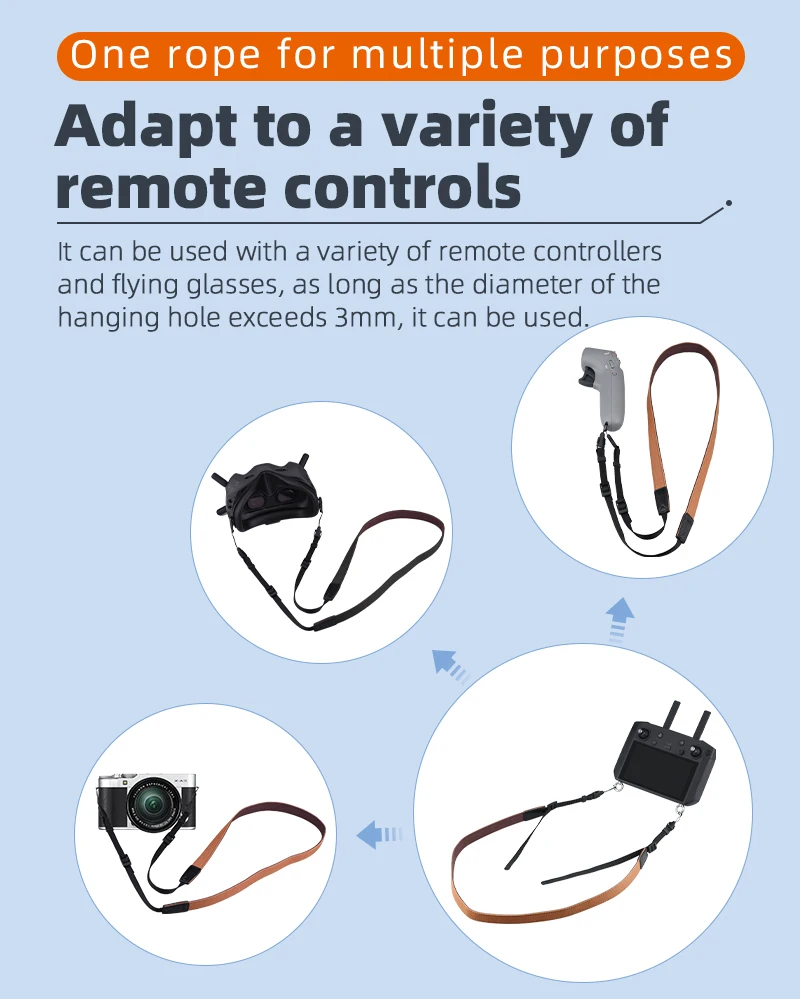 One rope for multiple purposes

Adapt to a variety of remote controls

It can be used with a variety of remote controllers and flying glasses, as long as the diameter of the hanging hole exceeds 3mm, it can be used.