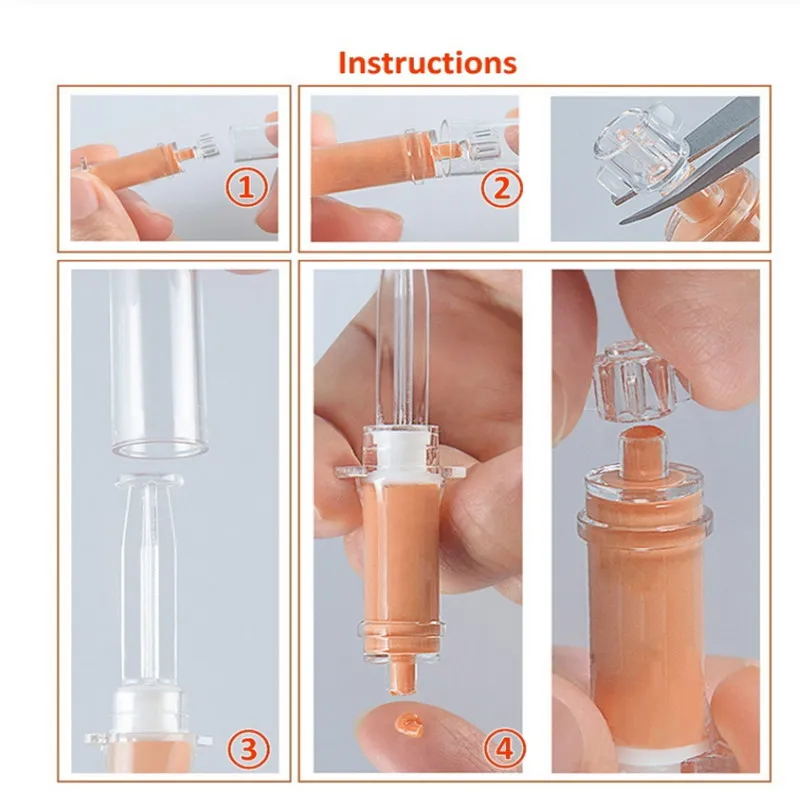 Instructions

①

②

③

④