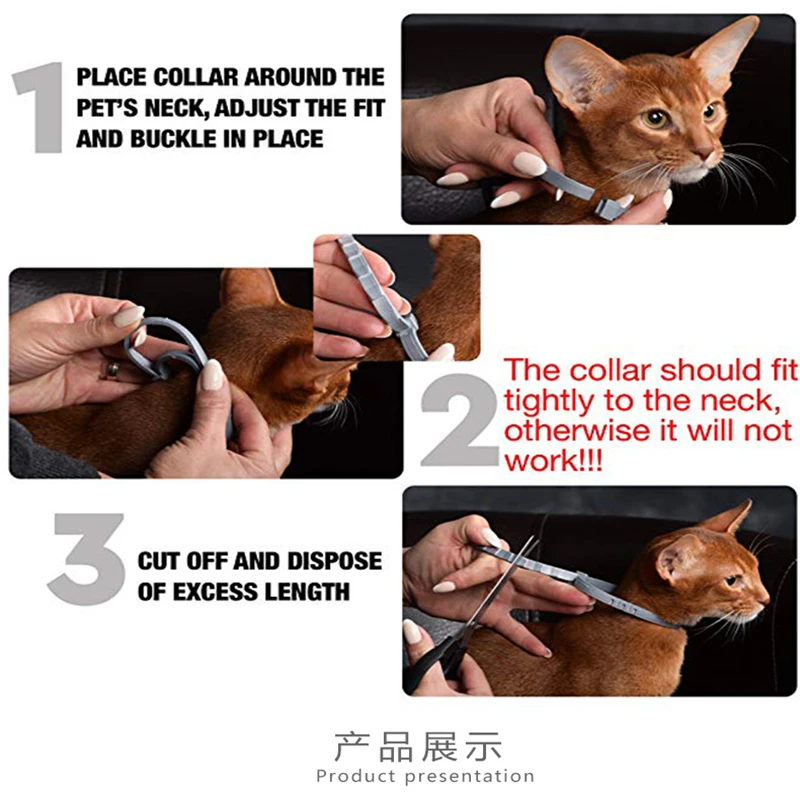 1

PLACE COLLAR AROUND THE PET'S NECK, ADJUST THE FIT AND BUCKLE IN PLACE

2

The collar should fit tightly to the neck, otherwise it will not work!!!

3

CUT OFF AND DISPOSE OF EXCESS LENGTH

产品展示
Product presentation