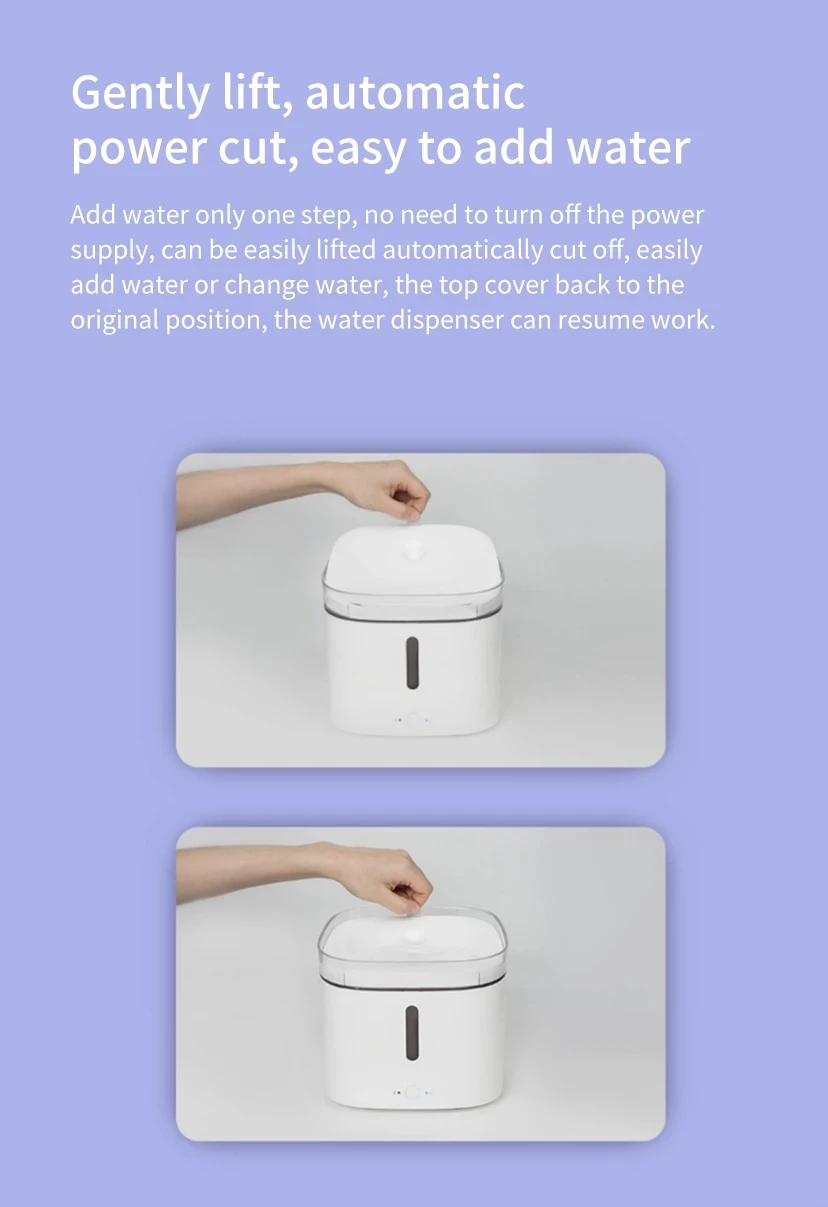 Gently lift, automatic power cut, easy to add water

Add water only one step, no need to turn off the power supply, can be easily lifted automatically cut off, easily add water or change water, the top cover back to the original position, the water dispenser can resume work.