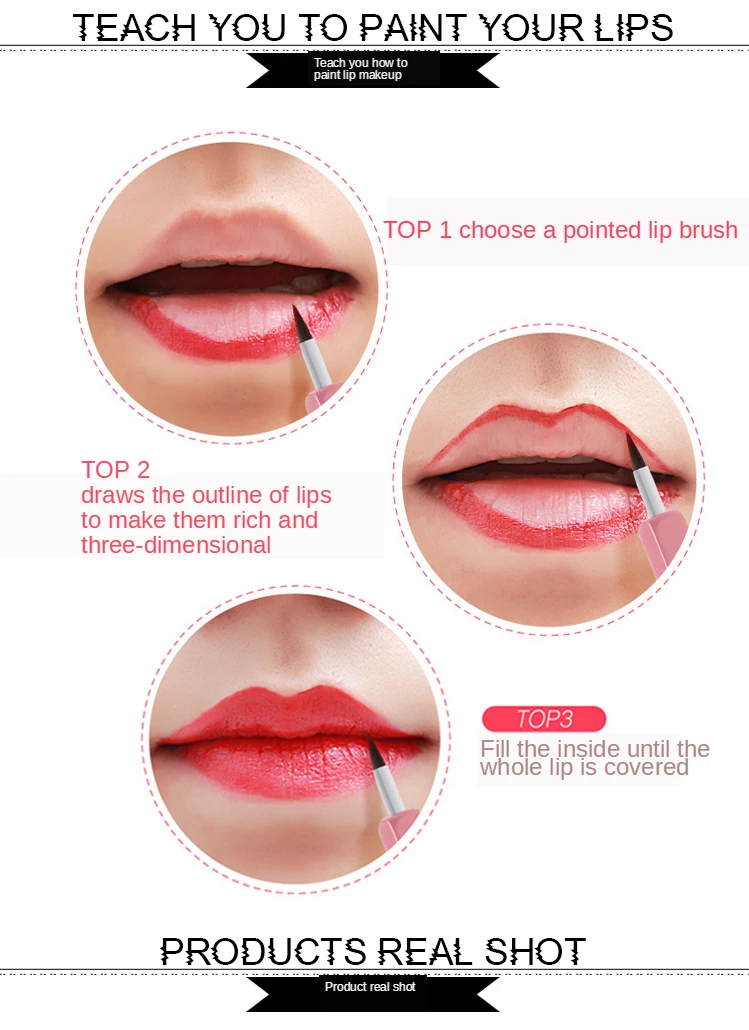 TEACH YOU TO PAINT YOUR LIPS

Teach you how to paint lip makeup

TOP 1 choose a pointed lip brush

TOP 2
draws the outline of lips to make them rich and three-dimensional

TOP3

Fill the inside until the whole lip is covered

PRODUCTS REAL SHOT

Product real shot