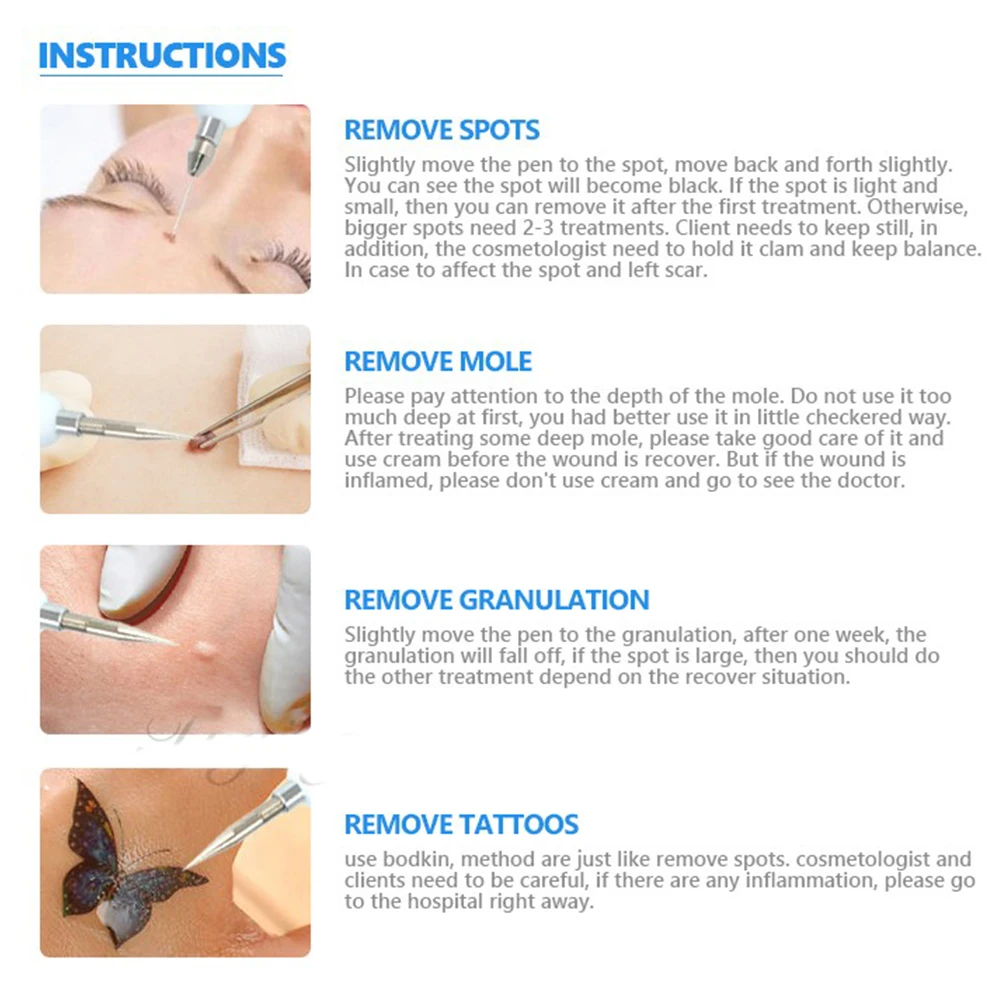 INSTRUCTIONS

REMOVE SPOTS
Slightly move the pen to the spot, move back and forth slightly. You can see the spot will become black. If the spot is light and small, then you can remove it after the first treatment. Otherwise, bigger spots need 2-3 treatments. Client needs to keep still, in addition, the cosmetologist need to hold it clam and keep balance. In case to affect the spot and left scar.

REMOVE MOLE
Please pay attention to the depth of the mole. Do not use it too much deep at first, you had better use it in little checkered way. After treating some deep mole, please take good care of it and use cream before the wound is recover. But if the wound is inflamed, please don't use cream and go to see the doctor.

REMOVE GRANULATION
Slightly move the pen to the granulation, after one week, the granulation will fall off, if the spot is large, then you should do the other treatment depend on the recover situation.

REMOVE TATTOOS
use bodkin, method are just like remove spots. cosmetologist and clients need to be careful, if there are any inflammation, please go to the hospital right away.