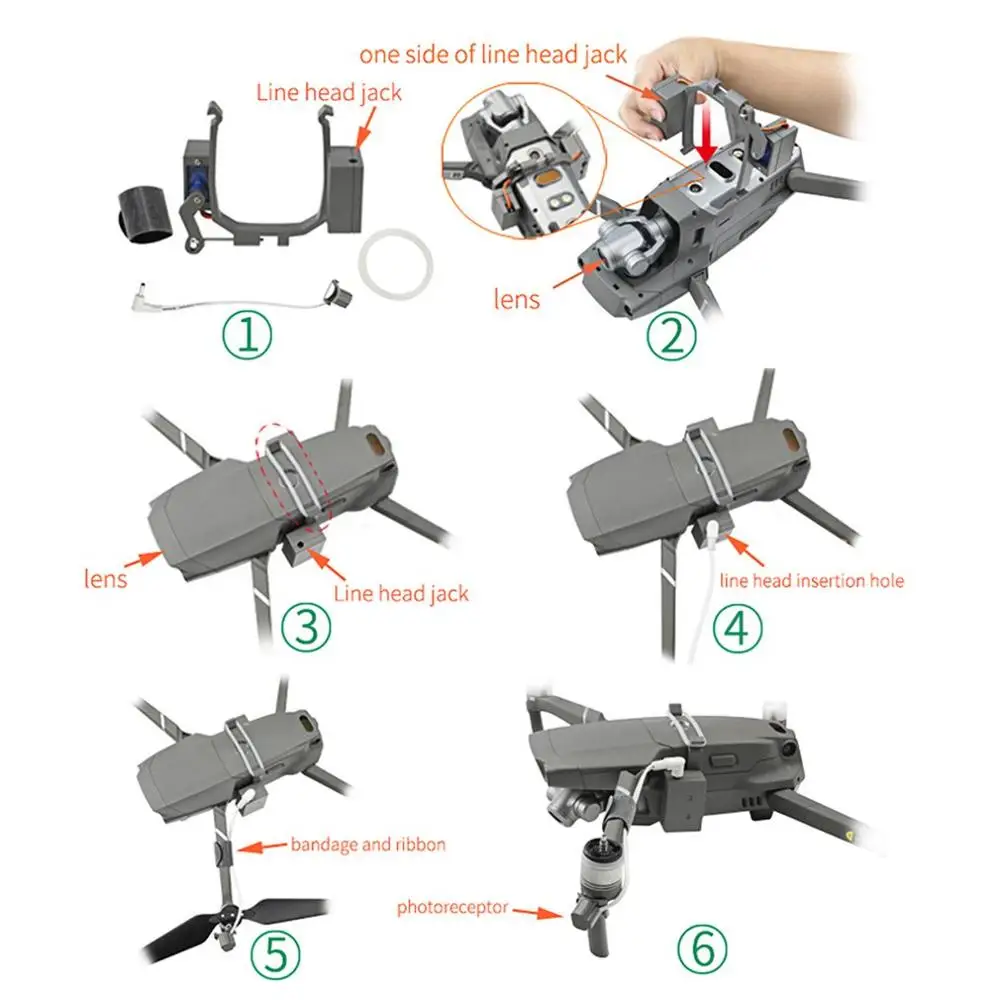 Line head jack

①

one side of line head jack

lens

②

lens

Line head jack

③

line head insertion hole

④

bandage and ribbon

⑤

photoreceptor

⑥