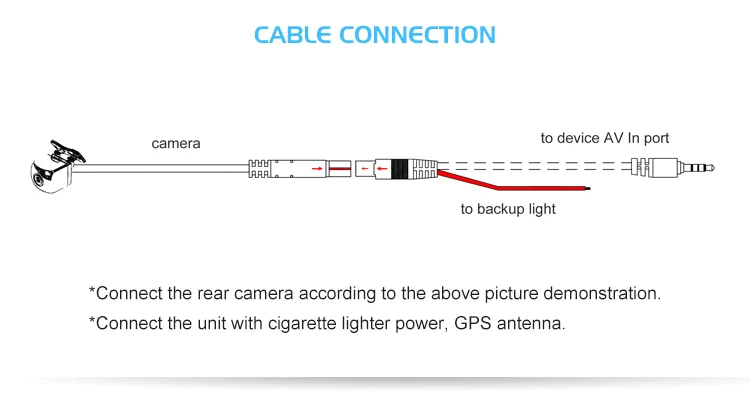 CABLE CONNECTION

camera

to device AV In port

to backup light

*Connect the rear camera according to the above picture demonstration.

*Connect the unit with cigarette lighter power, GPS antenna.