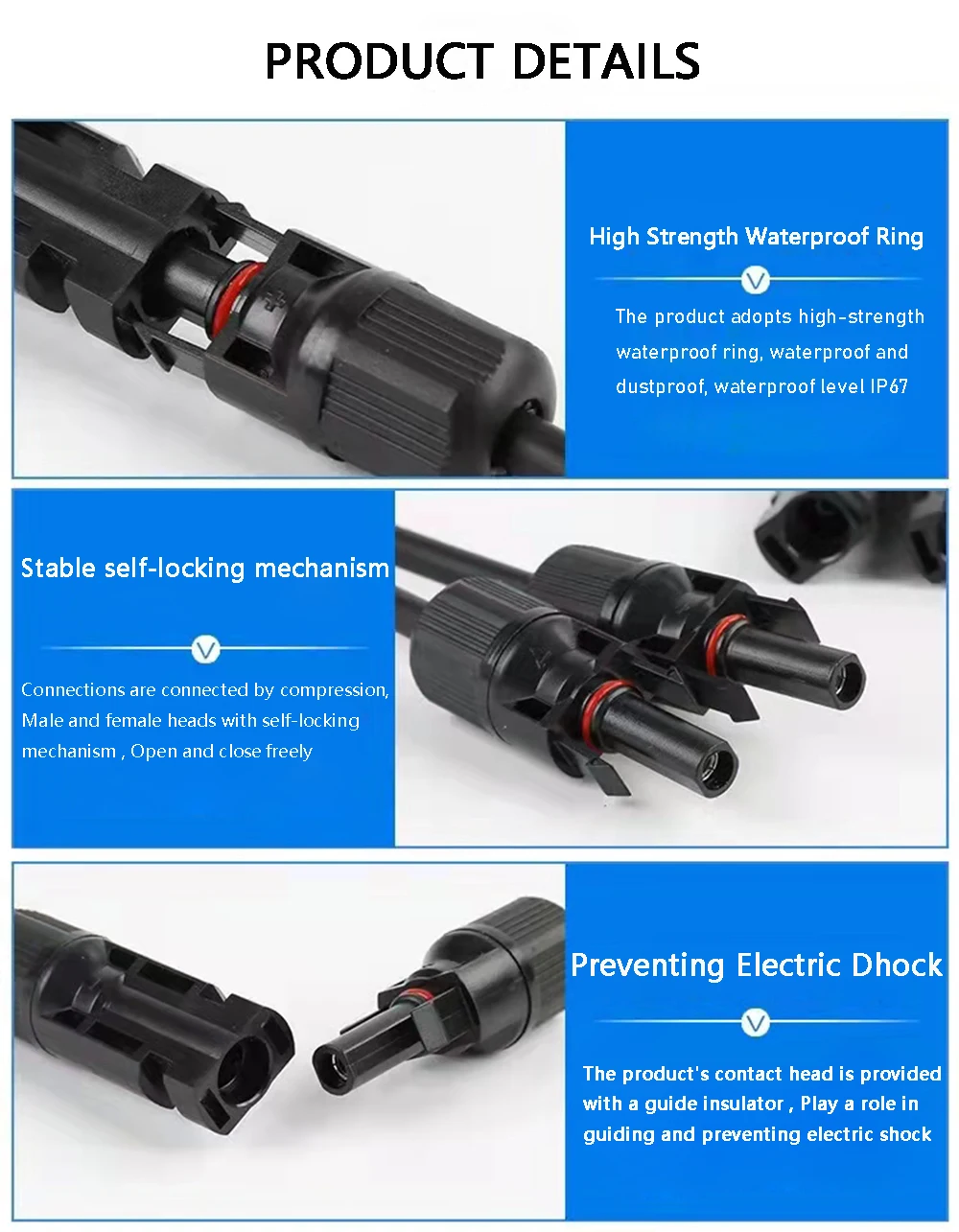 PRODUCT DETAILS

High Strength Waterproof Ring

The product adopts high-strength waterproof ring, waterproof and dustproof, waterproof level IP67

Stable self-locking mechanism

Connections are connected by compression, Male and female heads with self-locking mechanism , Open and close freely

Preventing Electric Dhock

The product's contact head is provided with a guide insulator , Play a role in guiding and preventing electric shock