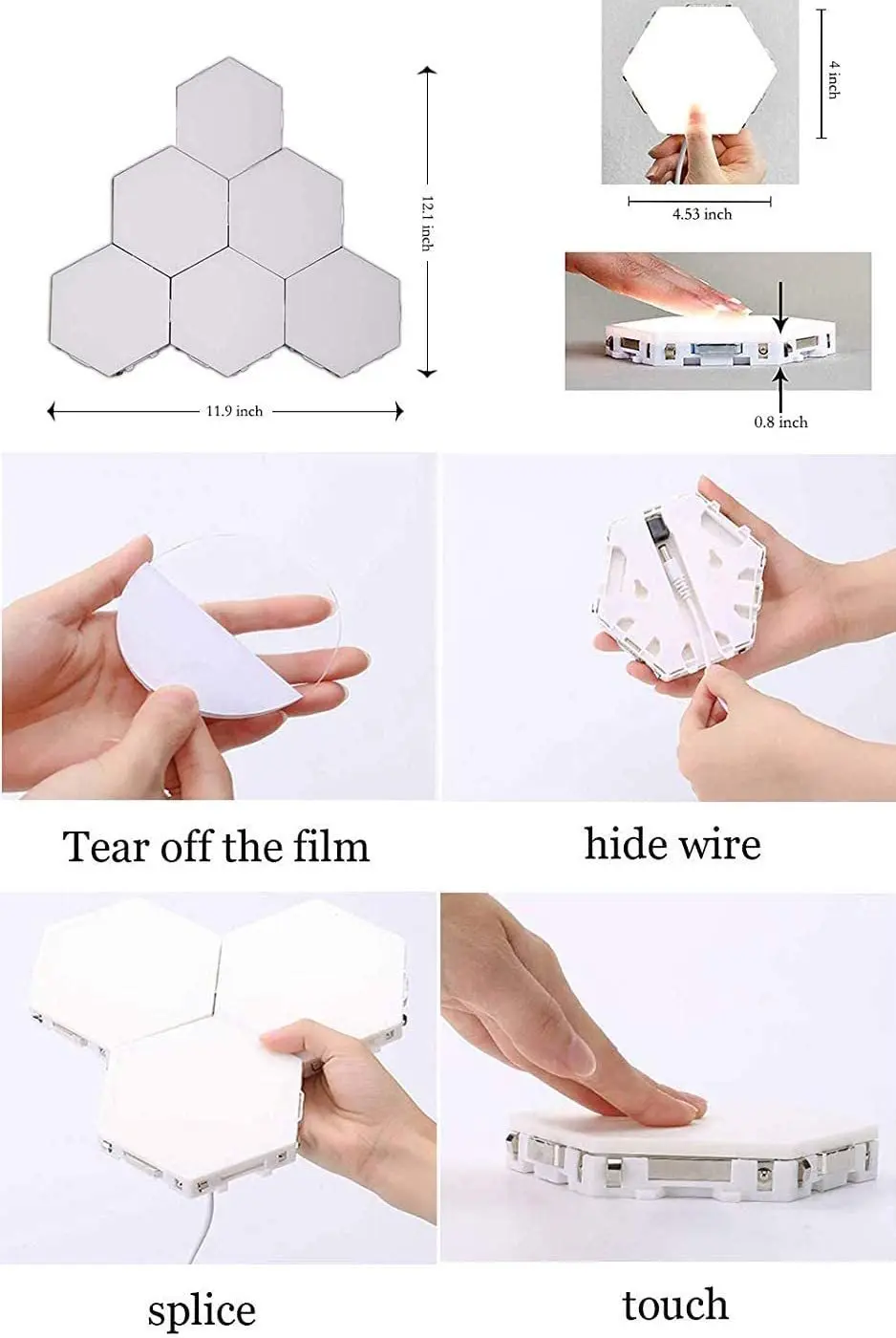 12.1 inch

11.9 inch

4 inch

4.53 inch

0.8 inch

Tear off the film

hide wire

splice

touch