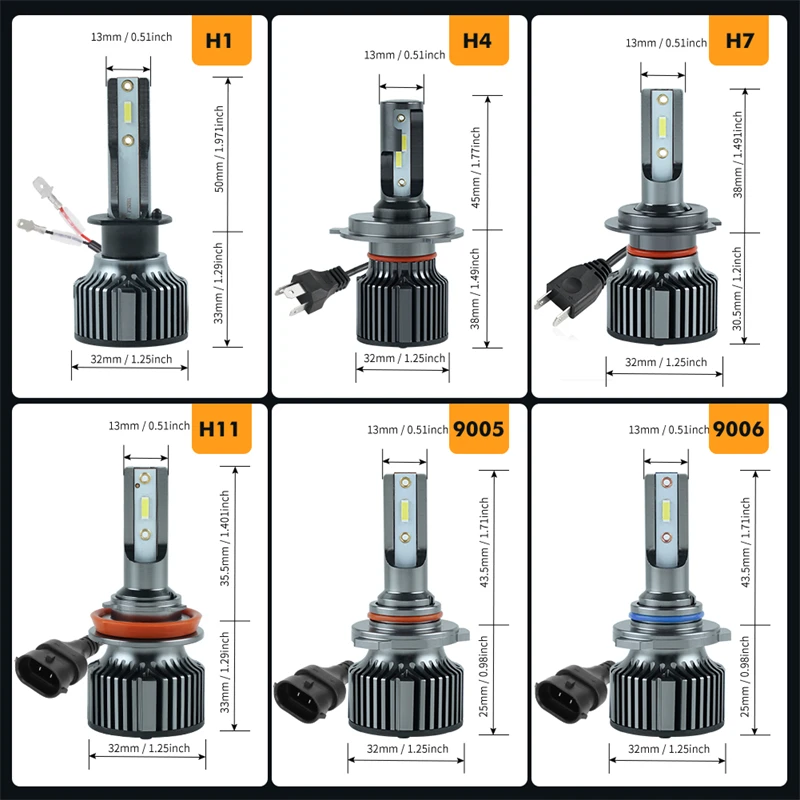 13mm / 0.51inch
H1
50mm / 1.971inch
33mm / 1.29inch
32mm / 1.25inch

13mm / 0.51inch
H4
45mm / 1.77inch
38mm / 1.49inch
32mm / 1.25inch

13mm / 0.51inch
H7
38mm / 1.491inch
30.5mm / 1.2inch
32mm / 1.25inch

13mm / 0.51inch
H11
35.5mm / 1.401inch
33mm / 1.29inch
32mm / 1.25inch

13mm / 0.51inch
9005
43.5mm / 1.71inch
25mm / 0.98inch
32mm / 1.25inch

13mm / 0.51inch
9006
43.5mm / 1.71inch
25mm / 0.98inch
32mm / 1.25inch