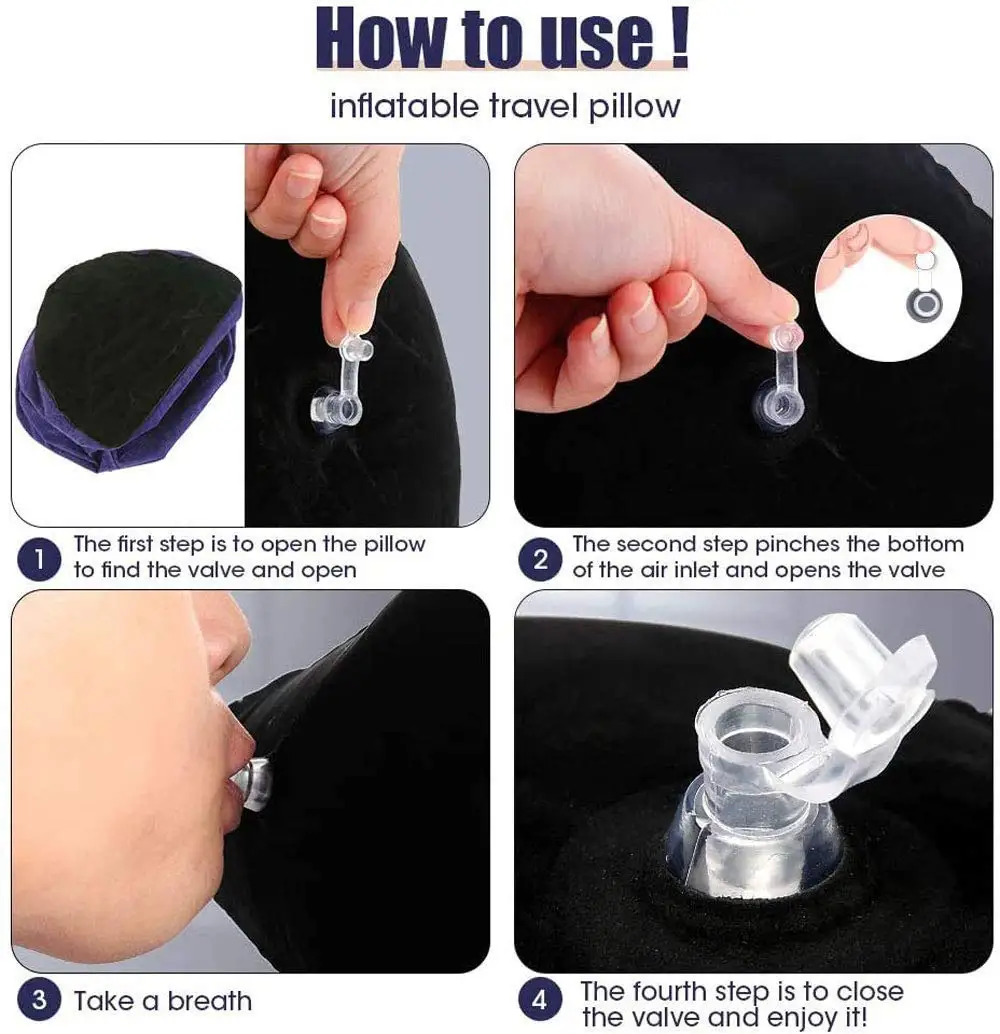 How to use !

inflatable travel pillow

1 The first step is to open the pillow to find the valve and open

2 The second step pinches the bottom of the air inlet and opens the valve

3 Take a breath

4 The fourth step is to close the valve and enjoy it!