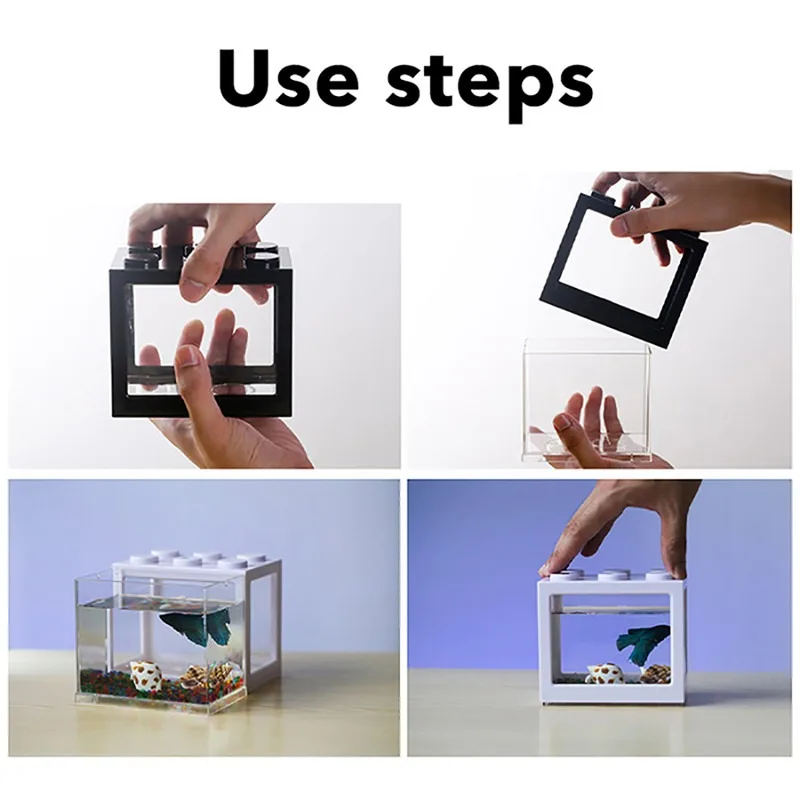 Use steps