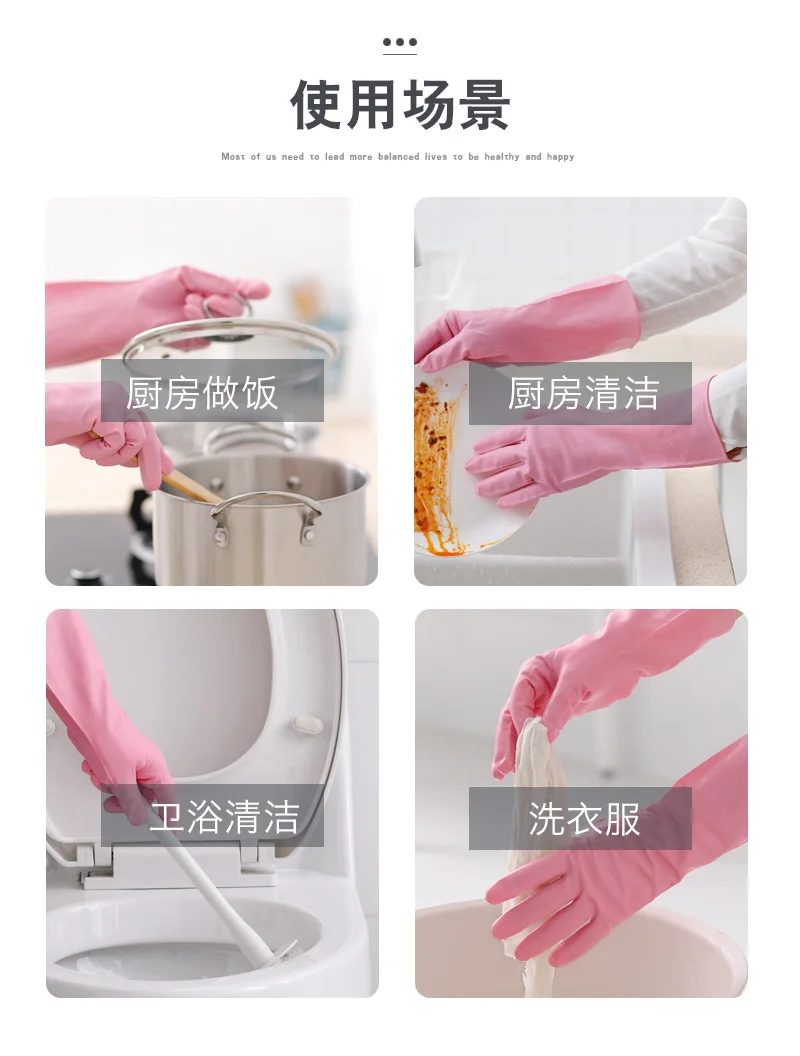 使用场景

Most of us need to lead more balanced lives to be healthy and happy

厨房做饭

厨房清洁

卫浴清洁

洗衣服