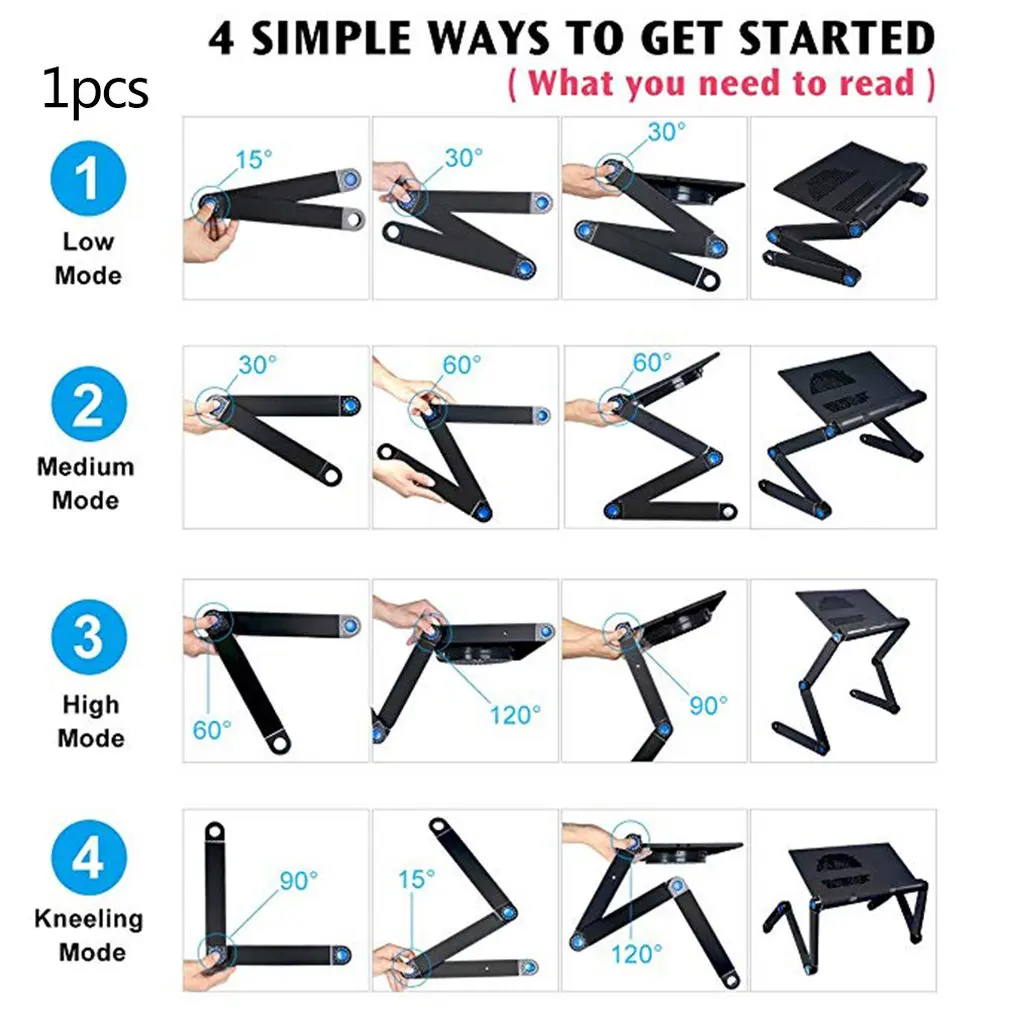 1pcs

4 SIMPLE WAYS TO GET STARTED
( What you need to read )

1
Low Mode
15°
30°
30°

2
Medium Mode
30°
60°
60°

3
High Mode
60°
120°
90°

4
Kneeling Mode
90°
15°
120°