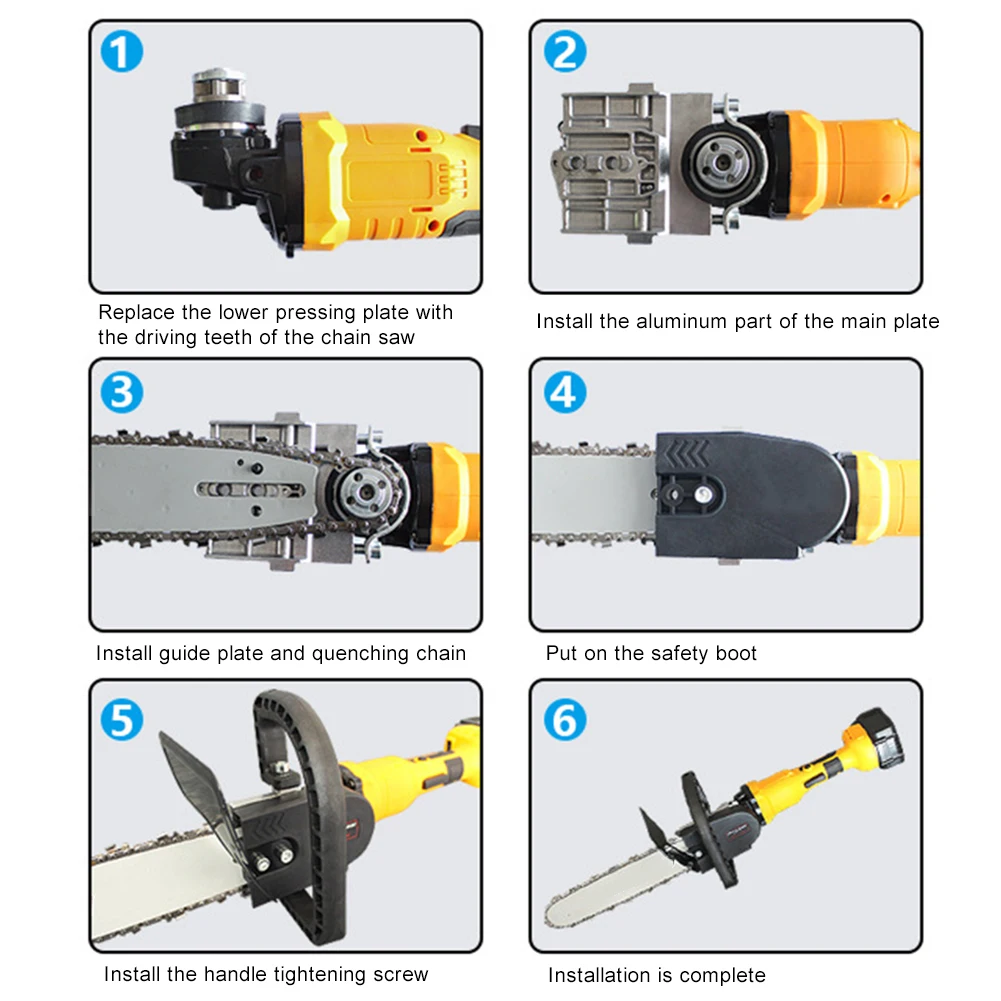 1

Replace the lower pressing plate with the driving teeth of the chain saw

2

Install the aluminum part of the main plate

3

Install guide plate and quenching chain

4

Put on the safety boot

5

Install the handle tightening screw

6

Installation is complete