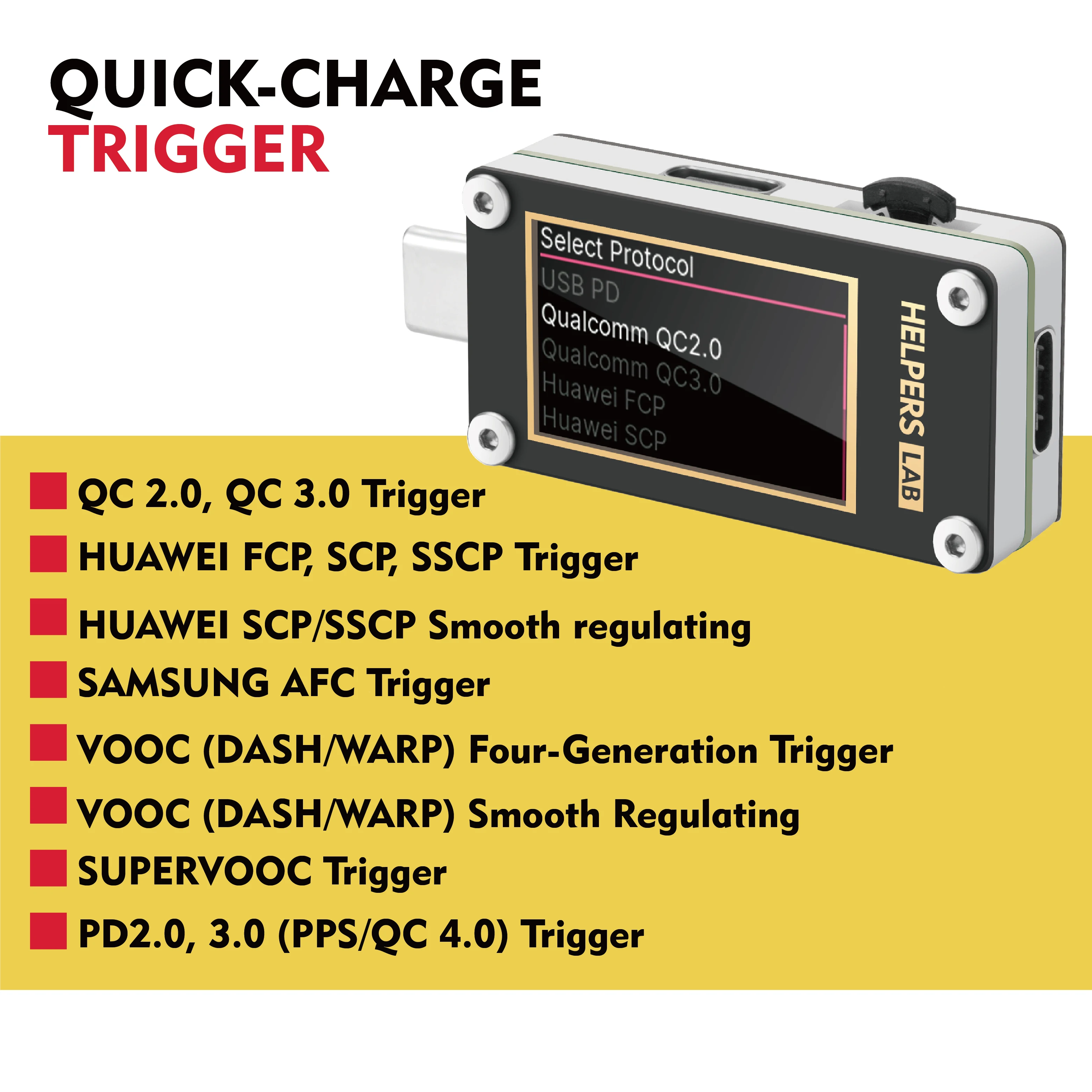 QUICK-CHARGE
TRIGGER

Select Protocol
USB PD
Qualcomm QC2.0
Qualcomm QC3.0
Huawei FCP
Huawei SCP

HELPERS LAB

QC 2.0, QC 3.0 Trigger
HUAWEI FCP, SCP, SSCP Trigger
HUAWEI SCP/SSCP Smooth regulating
SAMSUNG AFC Trigger
VOOC (DASH/WARP) Four-Generation Trigger
VOOC (DASH/WARP) Smooth Regulating
SUPERVOOC Trigger
PD2.0, 3.0 (PPS/QC 4.0) Trigger