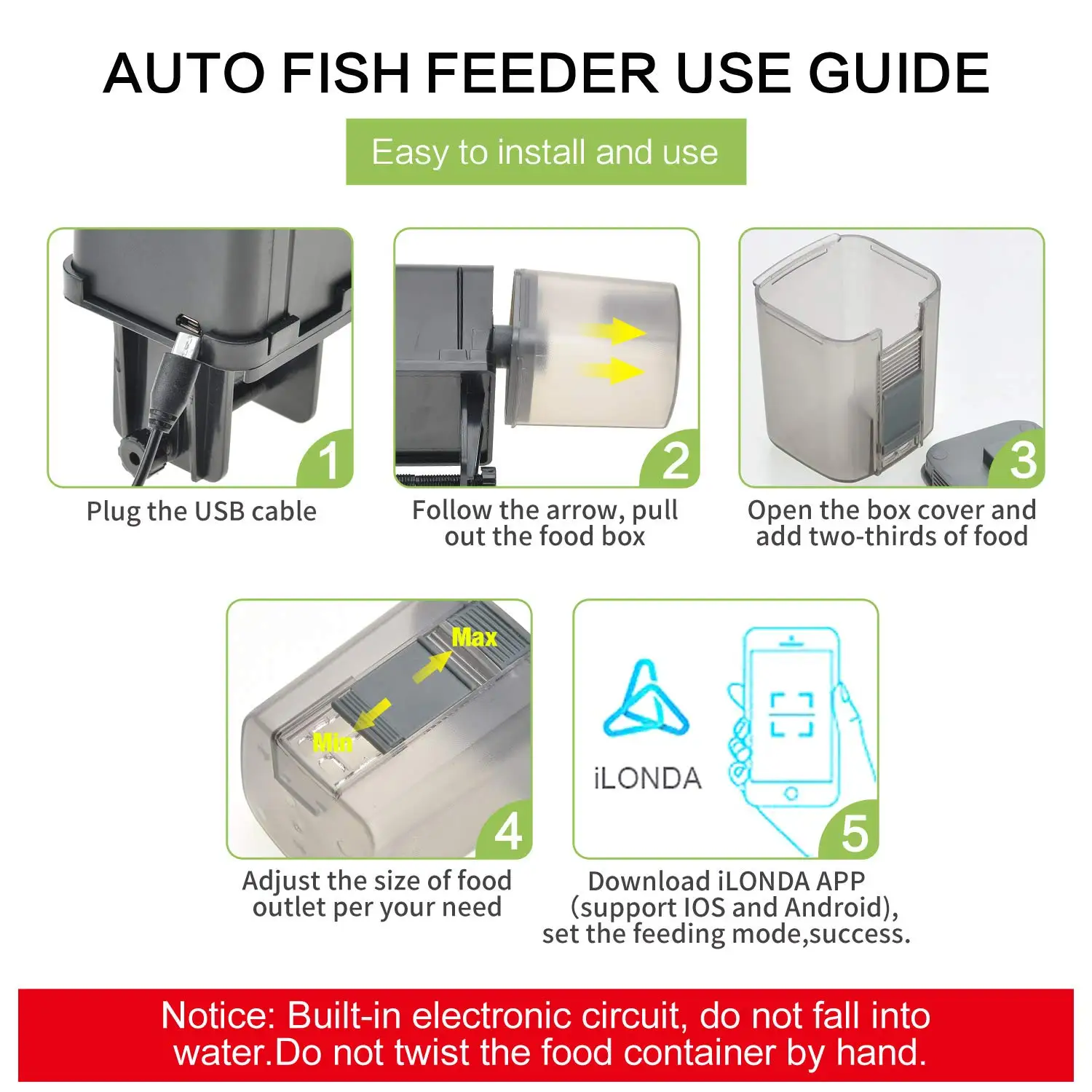 AUTO FISH FEEDER USE GUIDE

Easy to install and use

1
Plug the USB cable

2
Follow the arrow, pull out the food box

3
Open the box cover and add two-thirds of food

Max
Min
4
Adjust the size of food outlet per your need

iLONDA
5
Download iLONDA APP (support IOS and Android), set the feeding mode,success.

Notice: Built-in electronic circuit, do not fall into water.Do not twist the food container by hand.