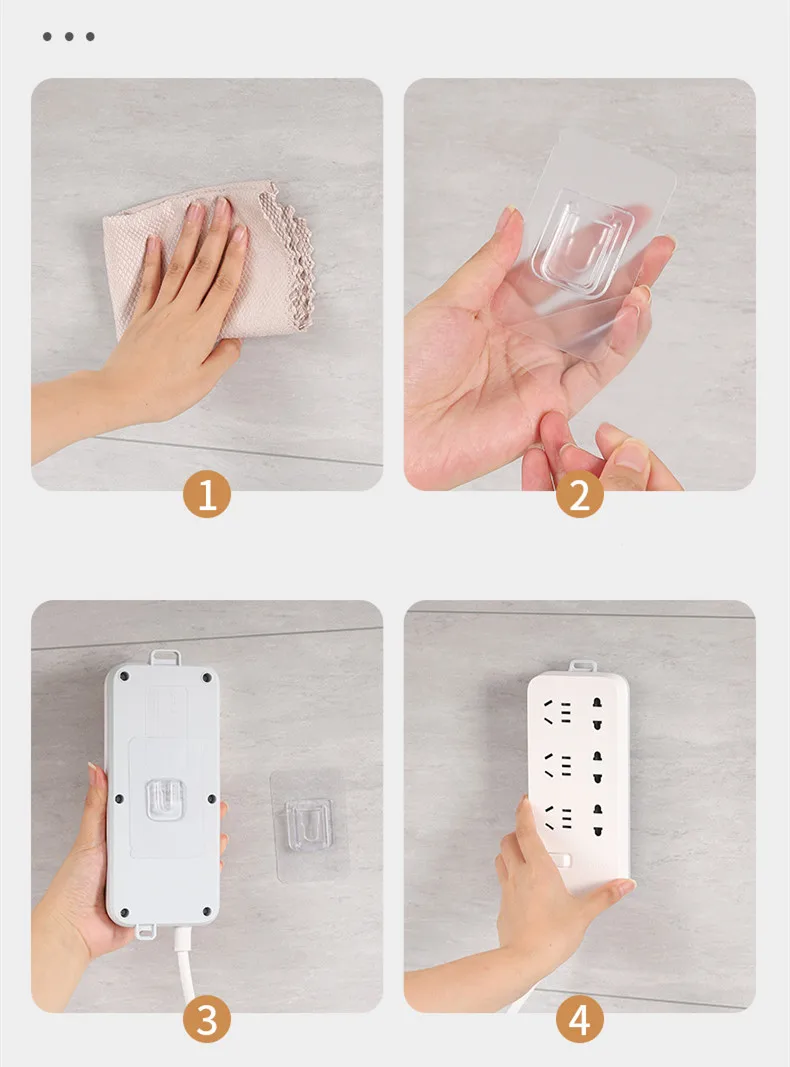 1
2
3
4