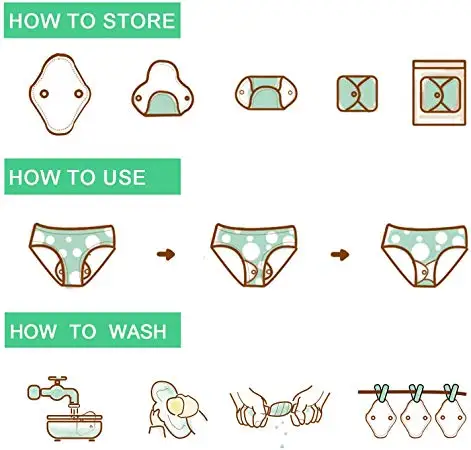 HOW TO STORE

HOW TO USE

HOW TO WASH