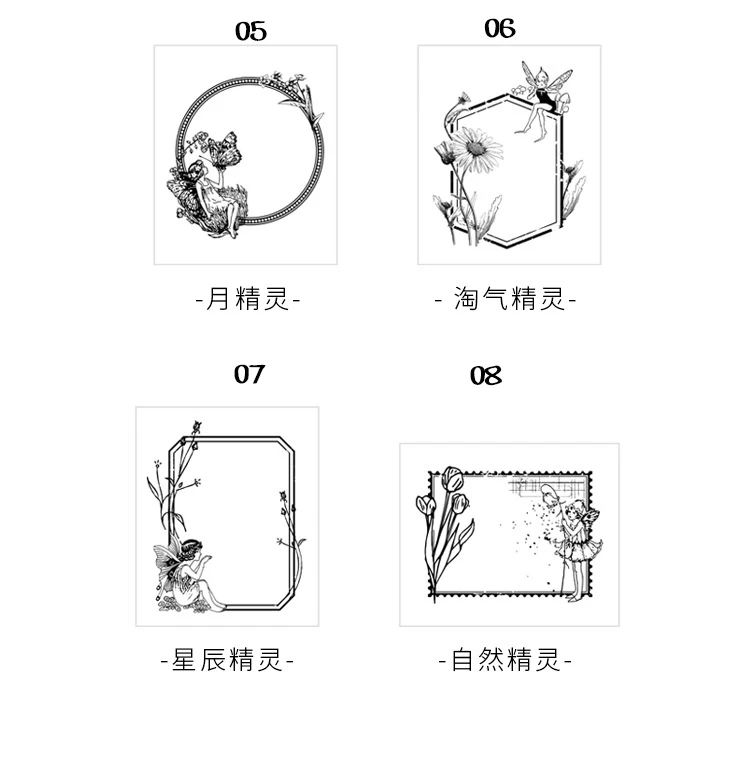 05

-月精灵-

06

- 淘气精灵-

07

-星辰精灵-

08

-自然精灵-