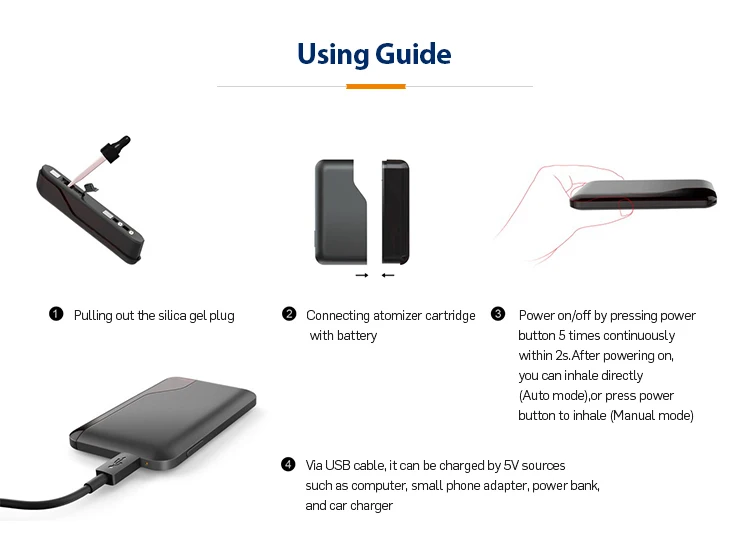 Using Guide

❶ Pulling out the silica gel plug

❷ Connecting atomizer cartridge with battery

❸ Power on/off by pressing power button 5 times continuously within 2s.After powering on, you can inhale directly (Auto mode),or press power button to inhale (Manual mode)

❹ Via USB cable, it can be charged by 5V sources such as computer, small phone adapter, power bank, and car charger