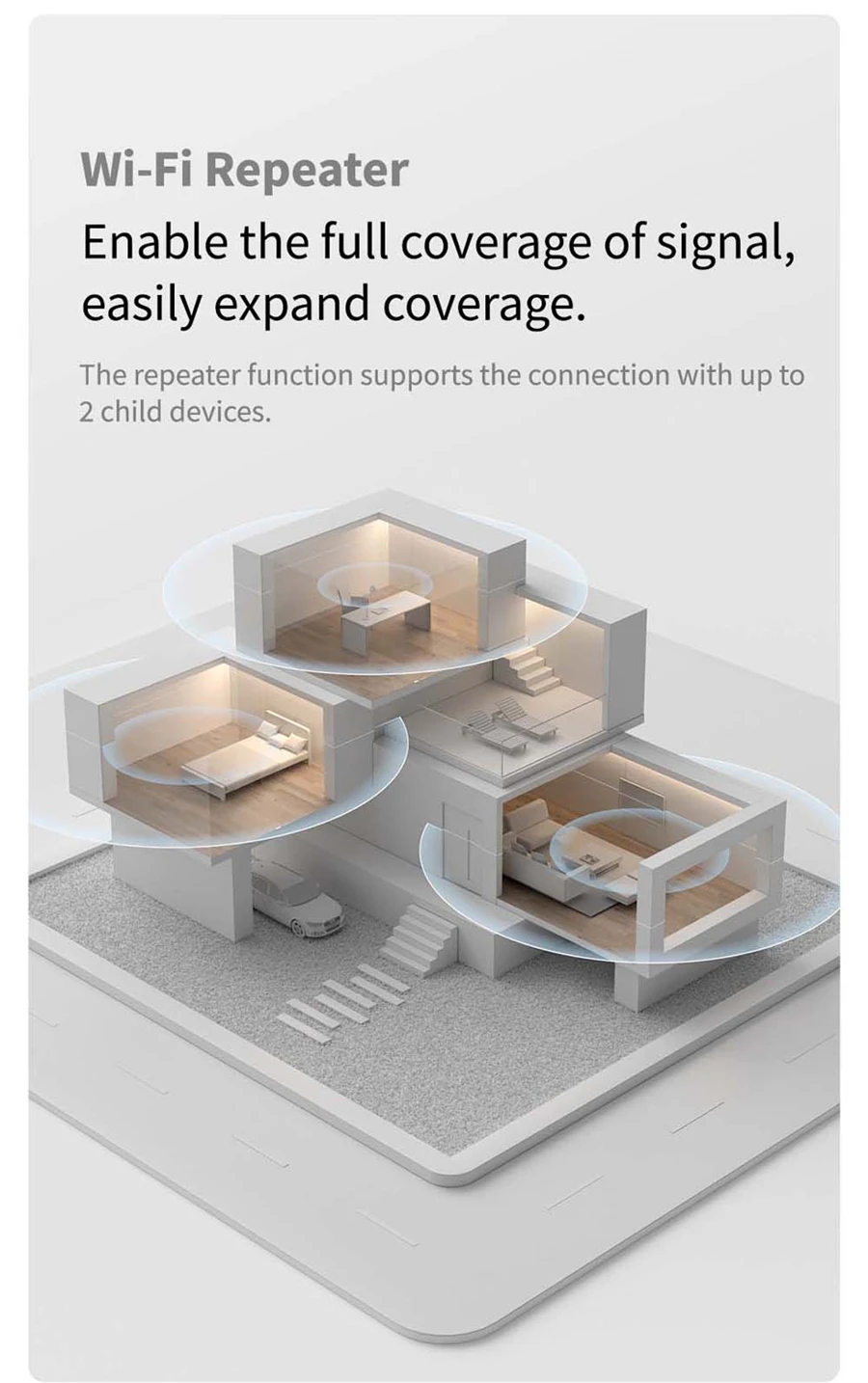 Wi-Fi Repeater

Enable the full coverage of signal, easily expand coverage.

The repeater function supports the connection with up to 2 child devices.