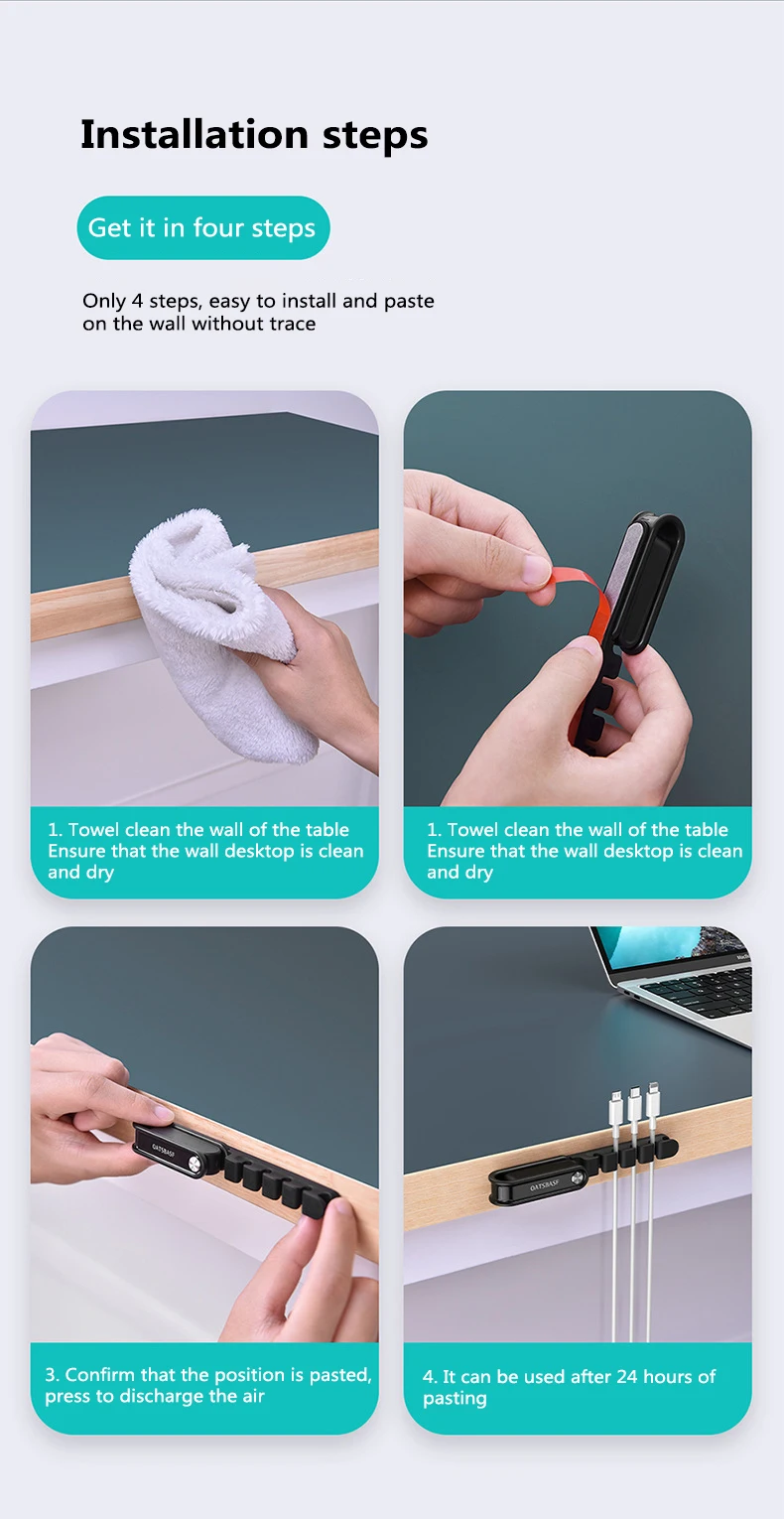 Installation steps

Get it in four steps

Only 4 steps, easy to install and paste on the wall without trace

1. Towel clean the wall of the table Ensure that the wall desktop is clean and dry

1. Towel clean the wall of the table Ensure that the wall desktop is clean and dry

OATSBASF

3. Confirm that the position is pasted, press to discharge the air

OATSBASF

4. It can be used after 24 hours of pasting