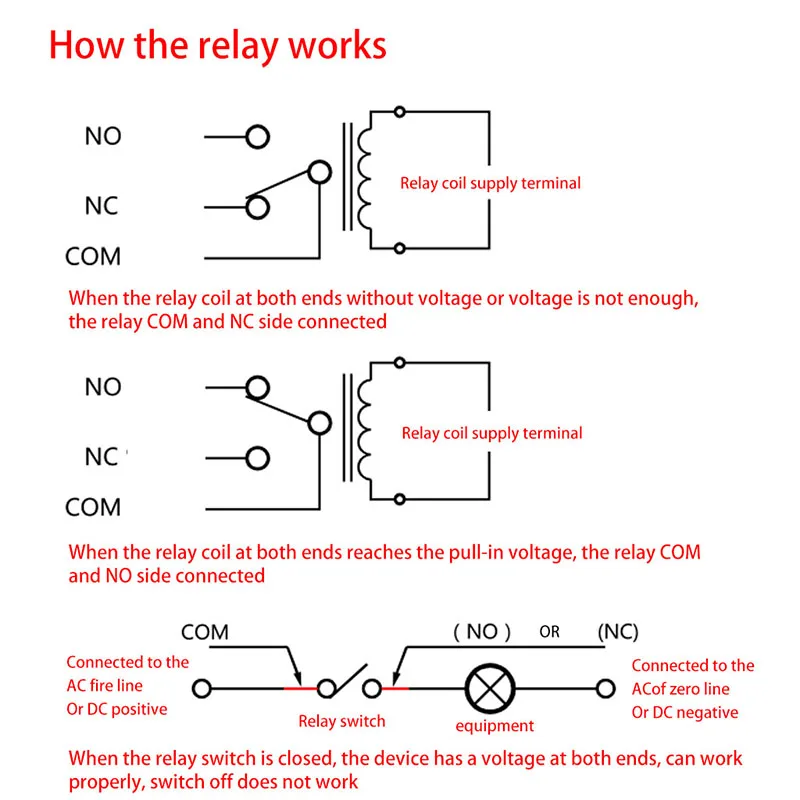 How the relay works

NO
NC
COM

Relay coil supply terminal

When the relay coil at both ends without voltage or voltage is not enough, the relay COM and NC side connected

NO
NC
COM

Relay coil supply terminal

When the relay coil at both ends reaches the pull-in voltage, the relay COM and NO side connected

COM
( NO ) OR (NC)

Connected to the AC fire line Or DC positive

Relay switch

equipment

Connected to the ACof zero line Or DC negative

When the relay switch is closed, the device has a voltage at both ends, can work properly, switch off does not work