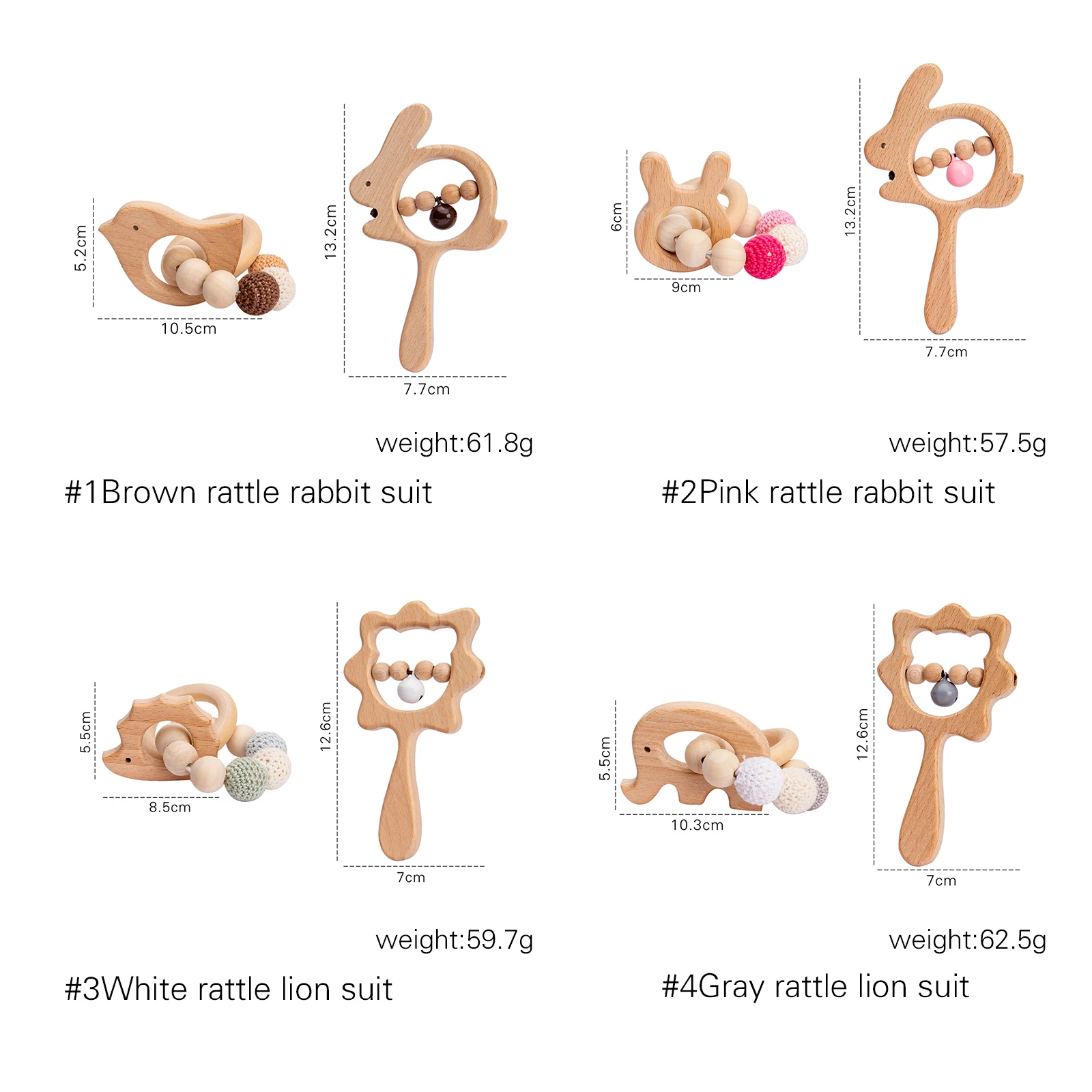 5.2cm
10.5cm
13.2cm
7.7cm
weight:61.8g
#1Brown rattle rabbit suit

6cm
9cm
13.2cm
7.7cm
weight:57.5g
#2Pink rattle rabbit suit

5.5cm
8.5cm
12.6cm
7cm
weight:59.7g
#3White rattle lion suit

5.5cm
10.3cm
12.6cm
7cm
weight:62.5g
#4Gray rattle lion suit