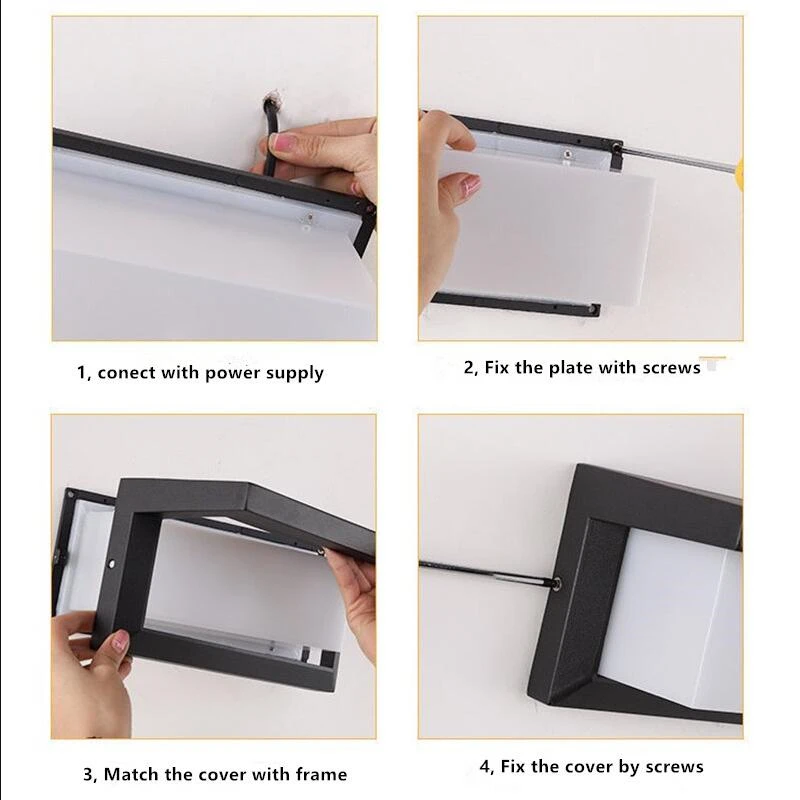 1, conect with power supply

2, Fix the plate with screws

3, Match the cover with frame

4, Fix the cover by screws