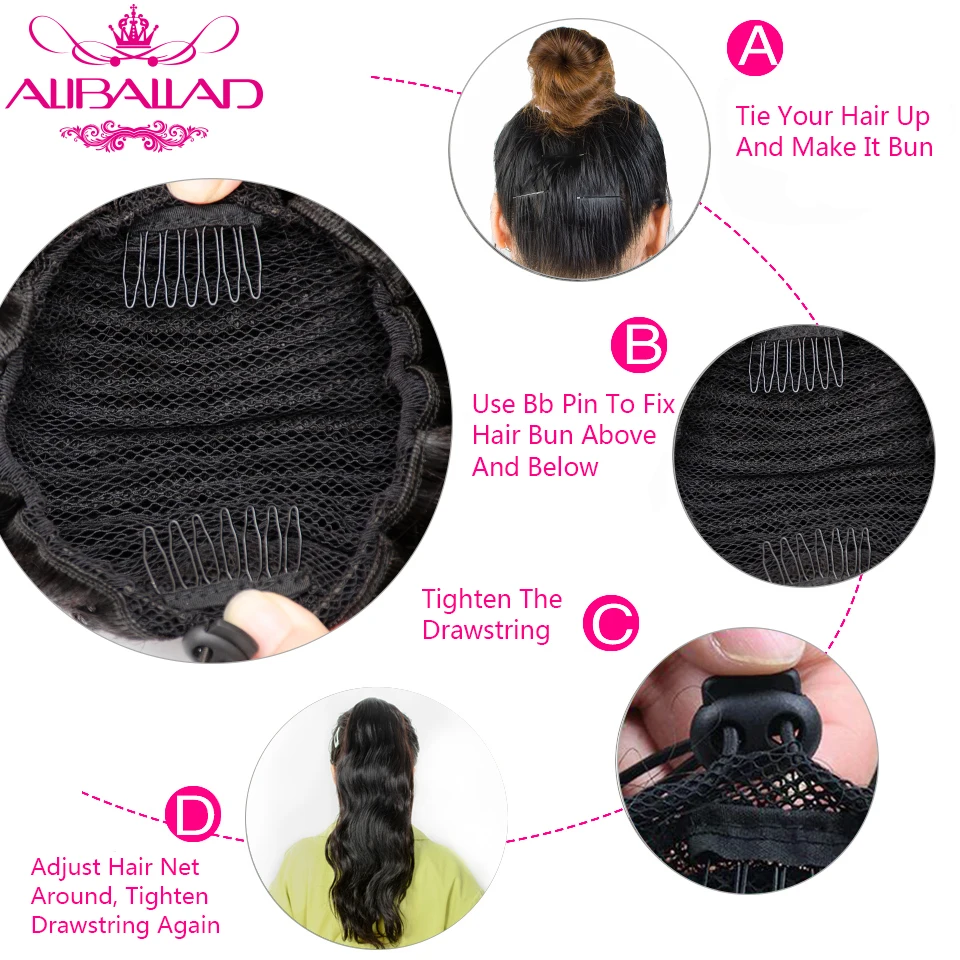 ALIBALLAD

A

Tie Your Hair Up And Make It Bun

B

Use Bb Pin To Fix Hair Bun Above And Below

Tighten The Drawstring

C

D

Adjust Hair Net Around, Tighten Drawstring Again