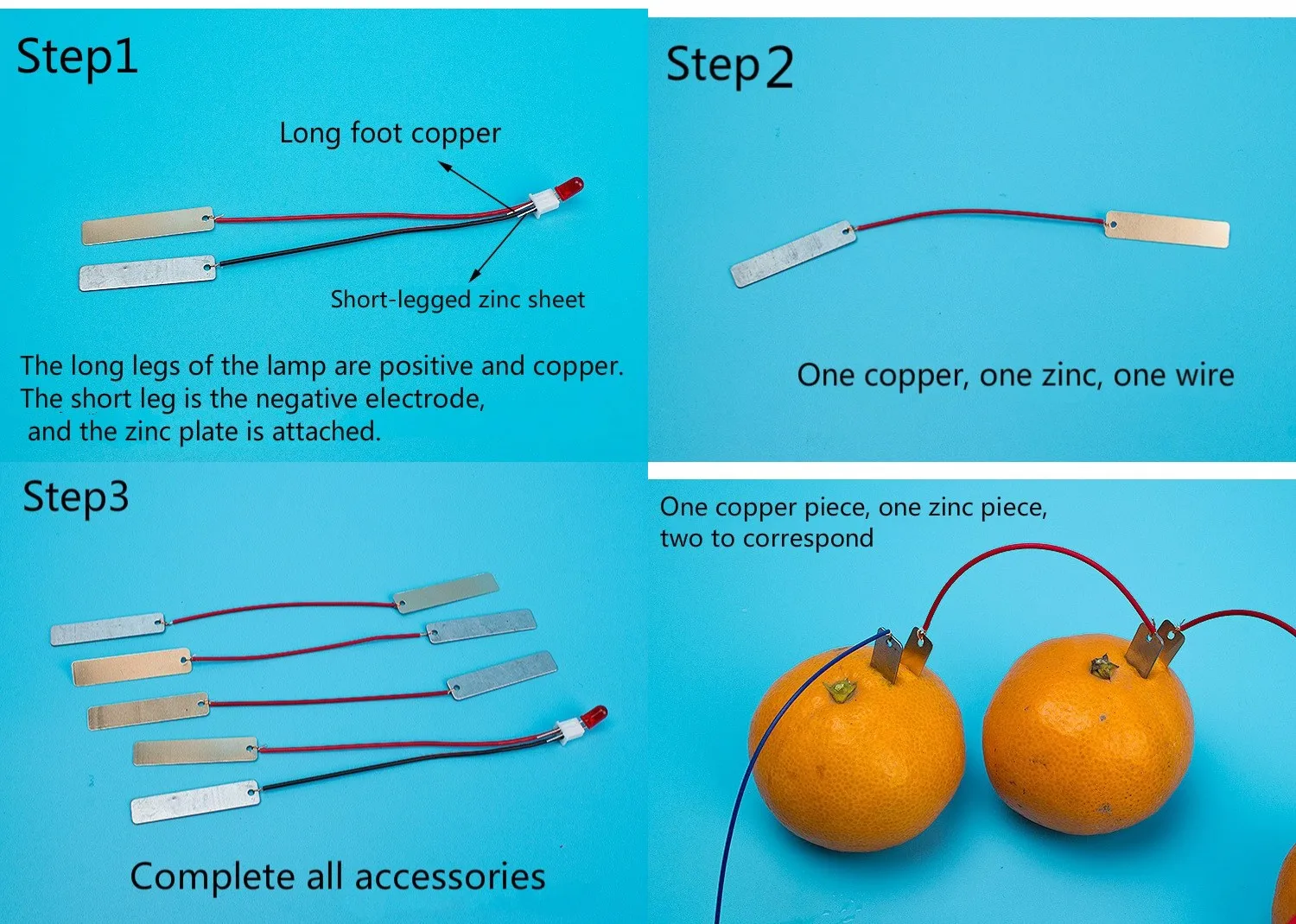 Step1

Long foot copper

Short-legged zinc sheet

The long legs of the lamp are positive and copper. The short leg is the negative electrode, and the zinc plate is attached.

Step2

One copper, one zinc, one wire

Step3

Complete all accessories

One copper piece, one zinc piece, two to correspond