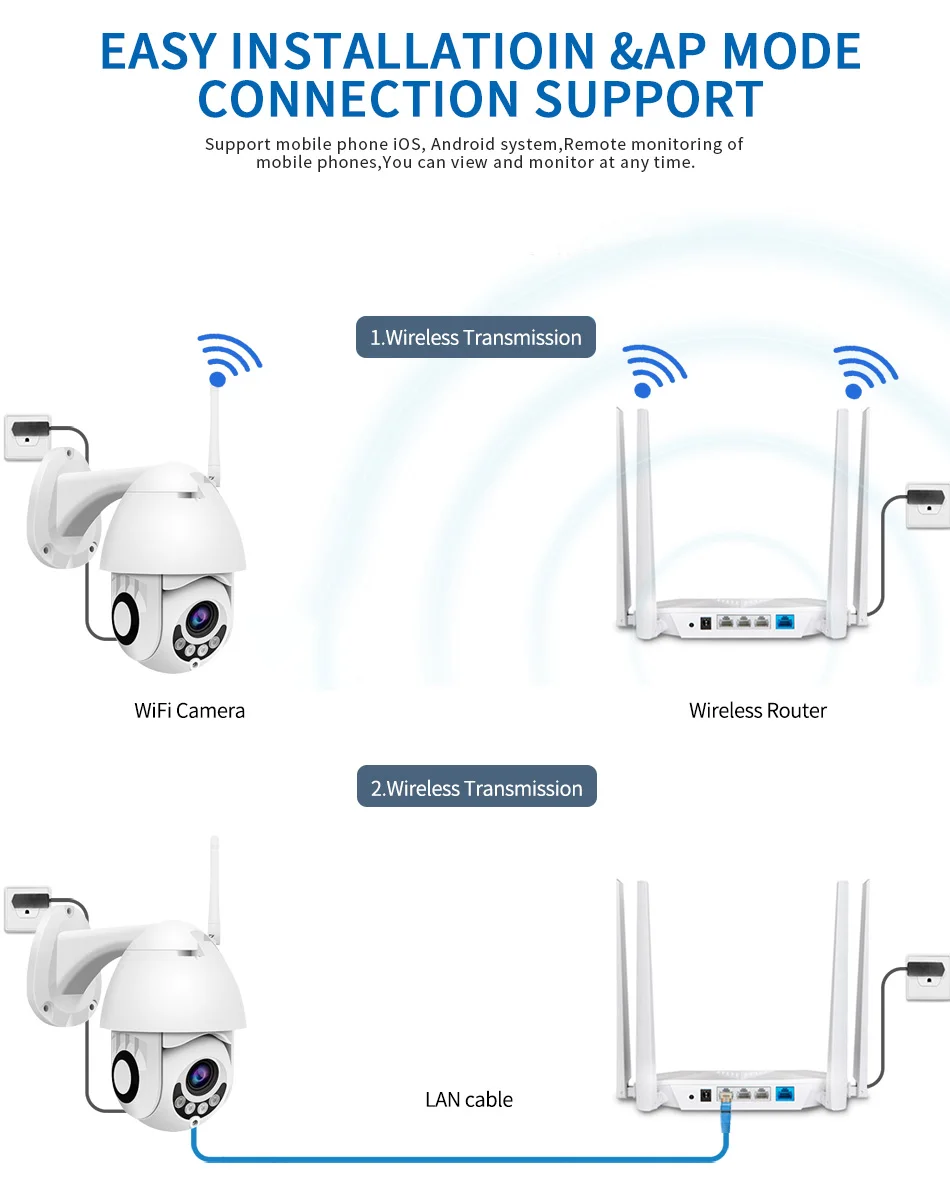 EASY INSTALLATIOIN &AP MODE CONNECTION SUPPORT

Support mobile phone iOS, Android system,Remote monitoring of mobile phones,You can view and monitor at any time.

1.Wireless Transmission

WiFi Camera

Wireless Router

2.Wireless Transmission

LAN cable