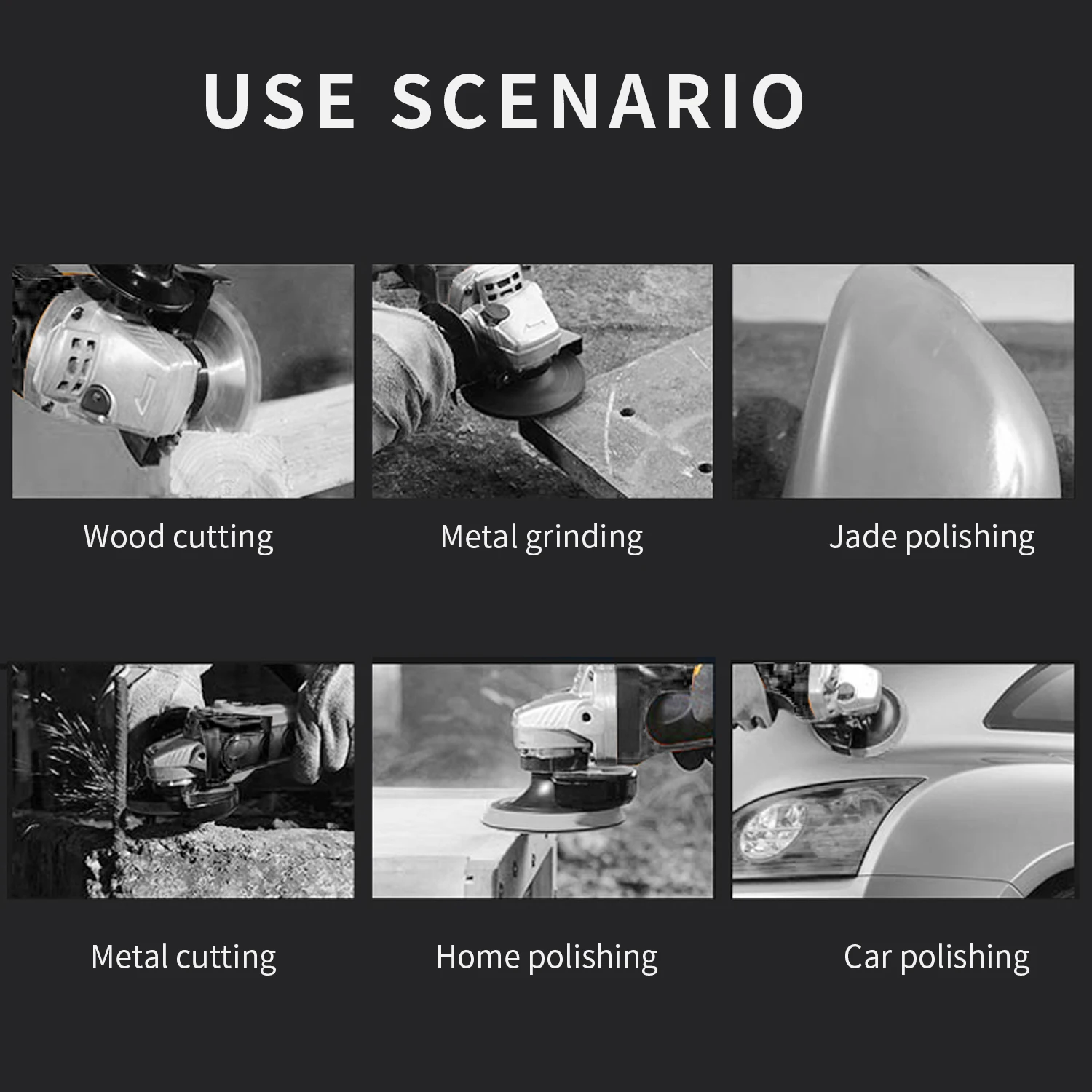 USE SCENARIO

Wood cutting

Metal grinding

Jade polishing

Metal cutting

Home polishing

Car polishing