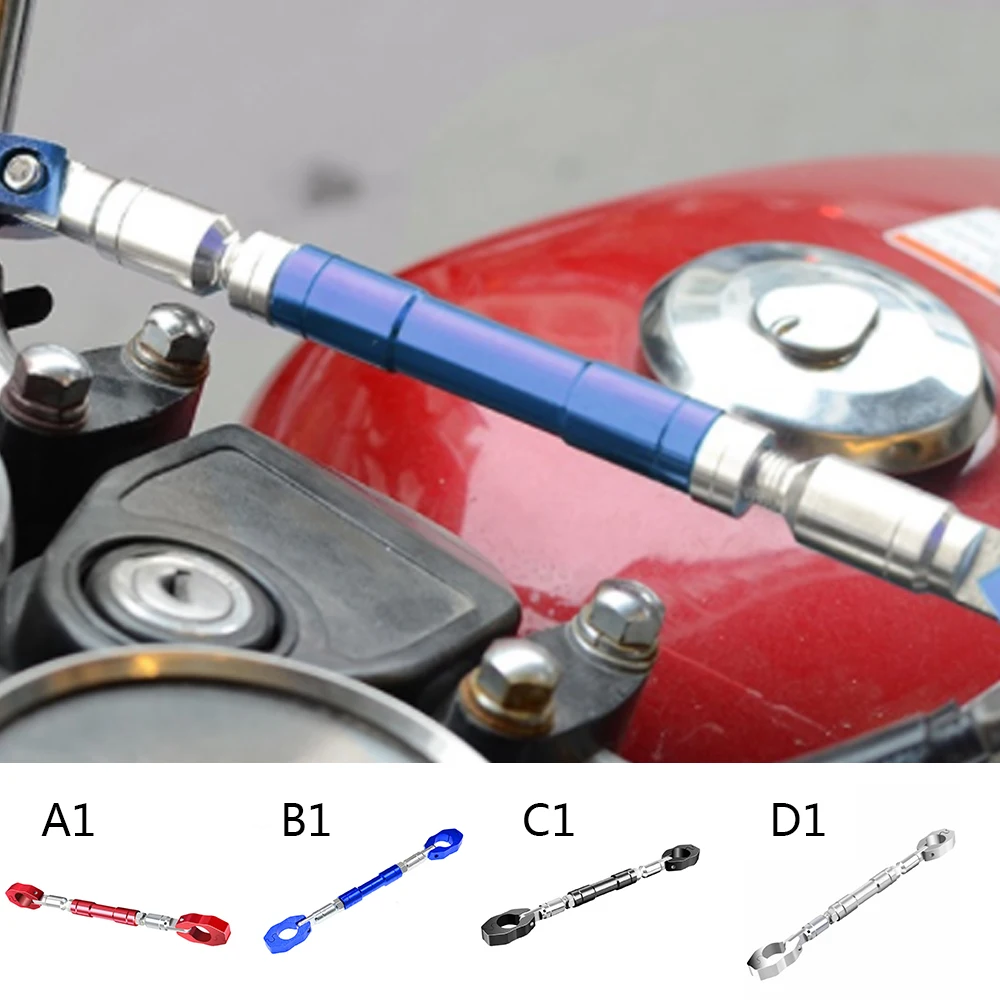 A1

B1

C1

D1