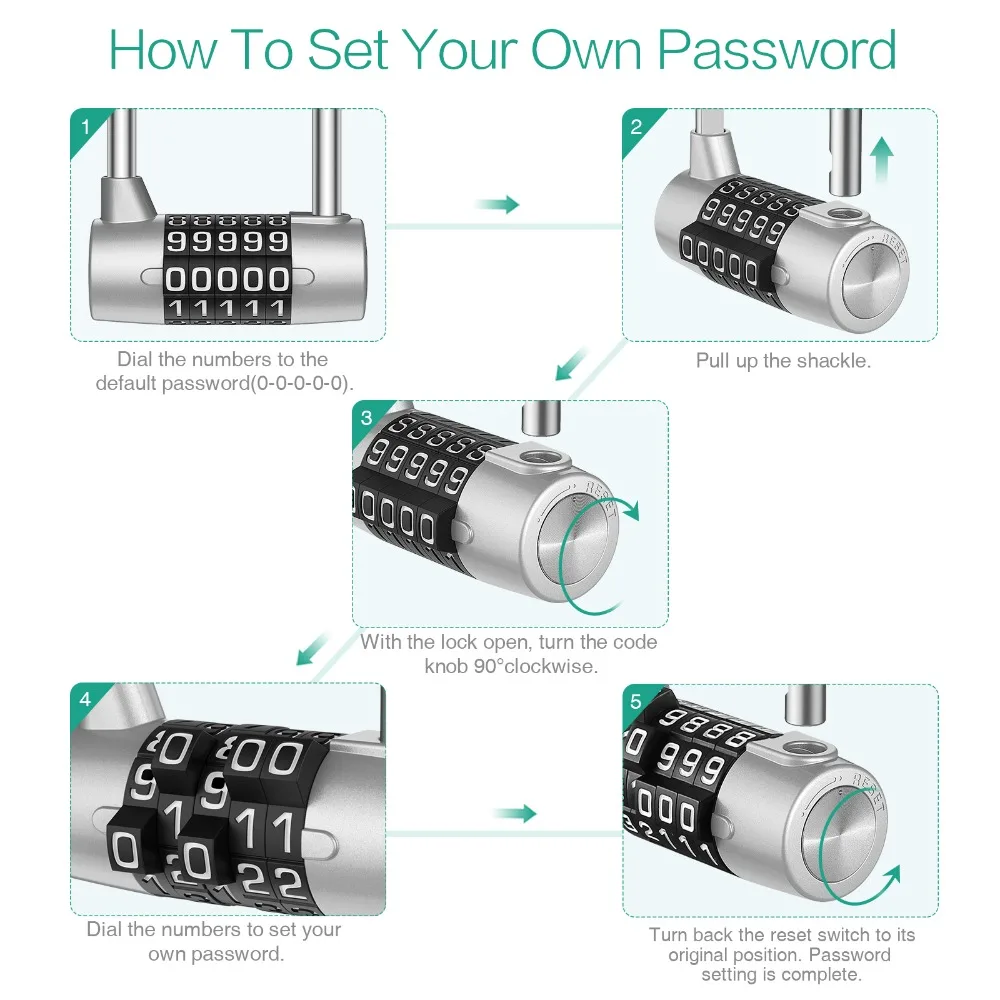 How To Set Your Own Password

1

99999
00000
11111

Dial the numbers to the default password(0-0-0-0-0).

2

RESET

Pull up the shackle.

3

RESET

With the lock open, turn the code knob 90°clockwise.

4

Dial the numbers to set your own password.

5

RESET

Turn back the reset switch to its original position. Password setting is complete.