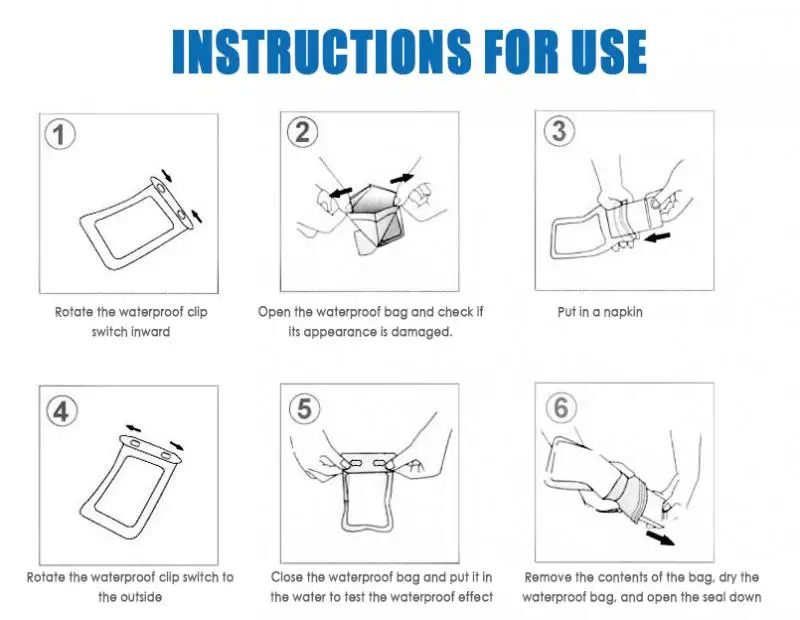 INSTRUCTIONS FOR USE

1

Rotate the waterproof clip switch inward

2

Open the waterproof bag and check if its appearance is damaged.

3

Put in a napkin

4

Rotate the waterproof clip switch to the outside

5

Close the waterproof bag and put it in the water to test the waterproof effect

6

Remove the contents of the bag, dry the waterproof bag, and open the seal down