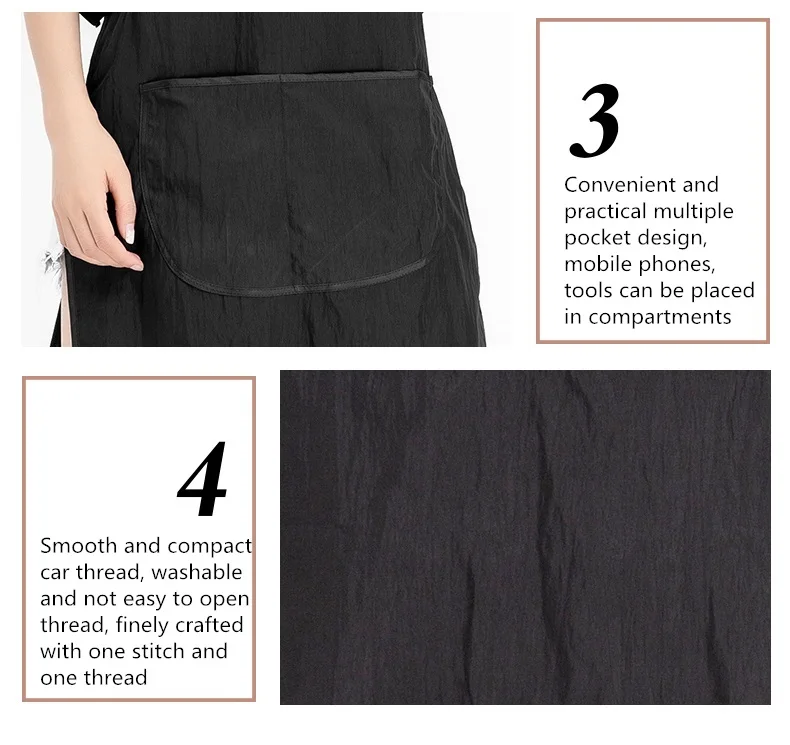 3

Convenient and practical multiple pocket design, mobile phones, tools can be placed in compartments

4

Smooth and compact car thread, washable and not easy to open thread, finely crafted with one stitch and one thread