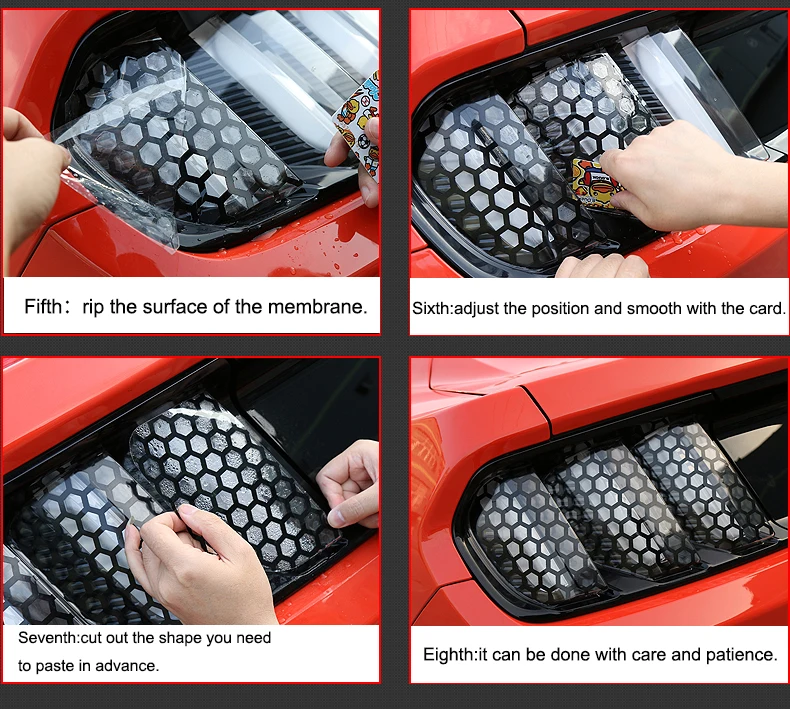 Fifth：rip the surface of the membrane.

Sixth:adjust the position and smooth with the card.

Seventh:cut out the shape you need to paste in advance.

Eighth:it can be done with care and patience.