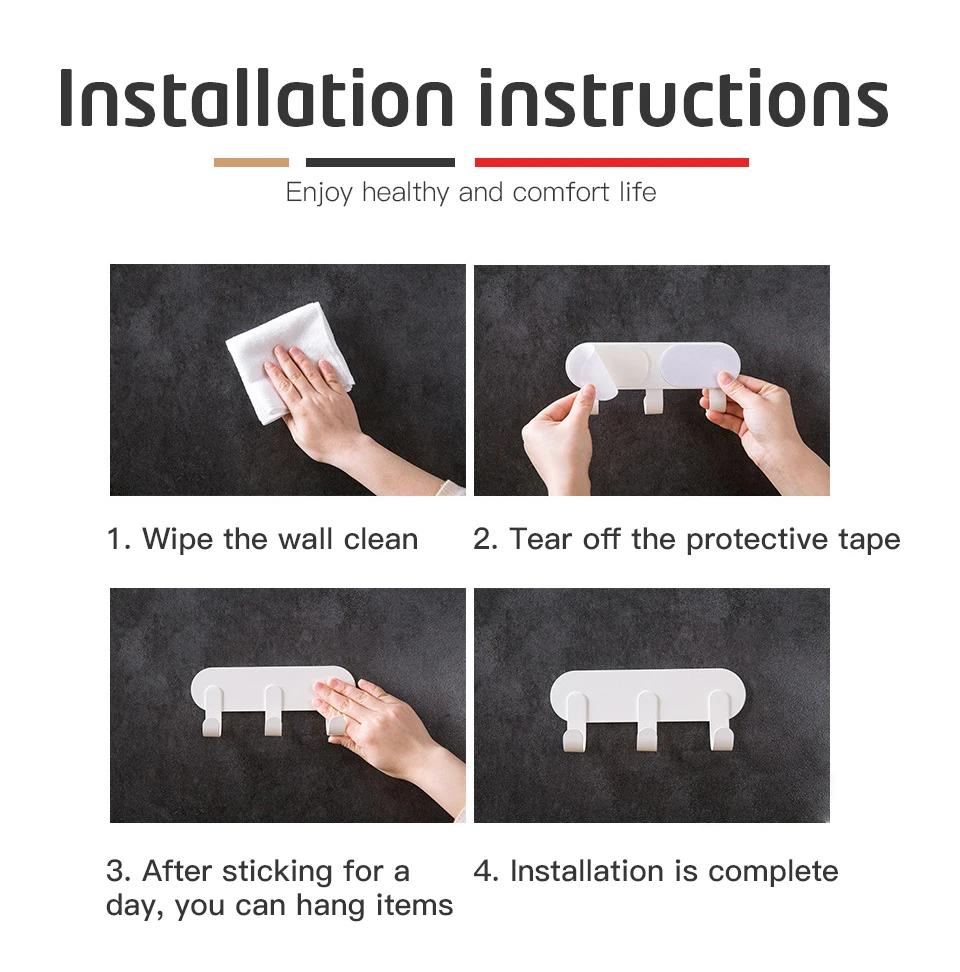 Installation instructions

Enjoy healthy and comfort life

1. Wipe the wall clean

2. Tear off the protective tape

3. After sticking for a day, you can hang items

4. Installation is complete