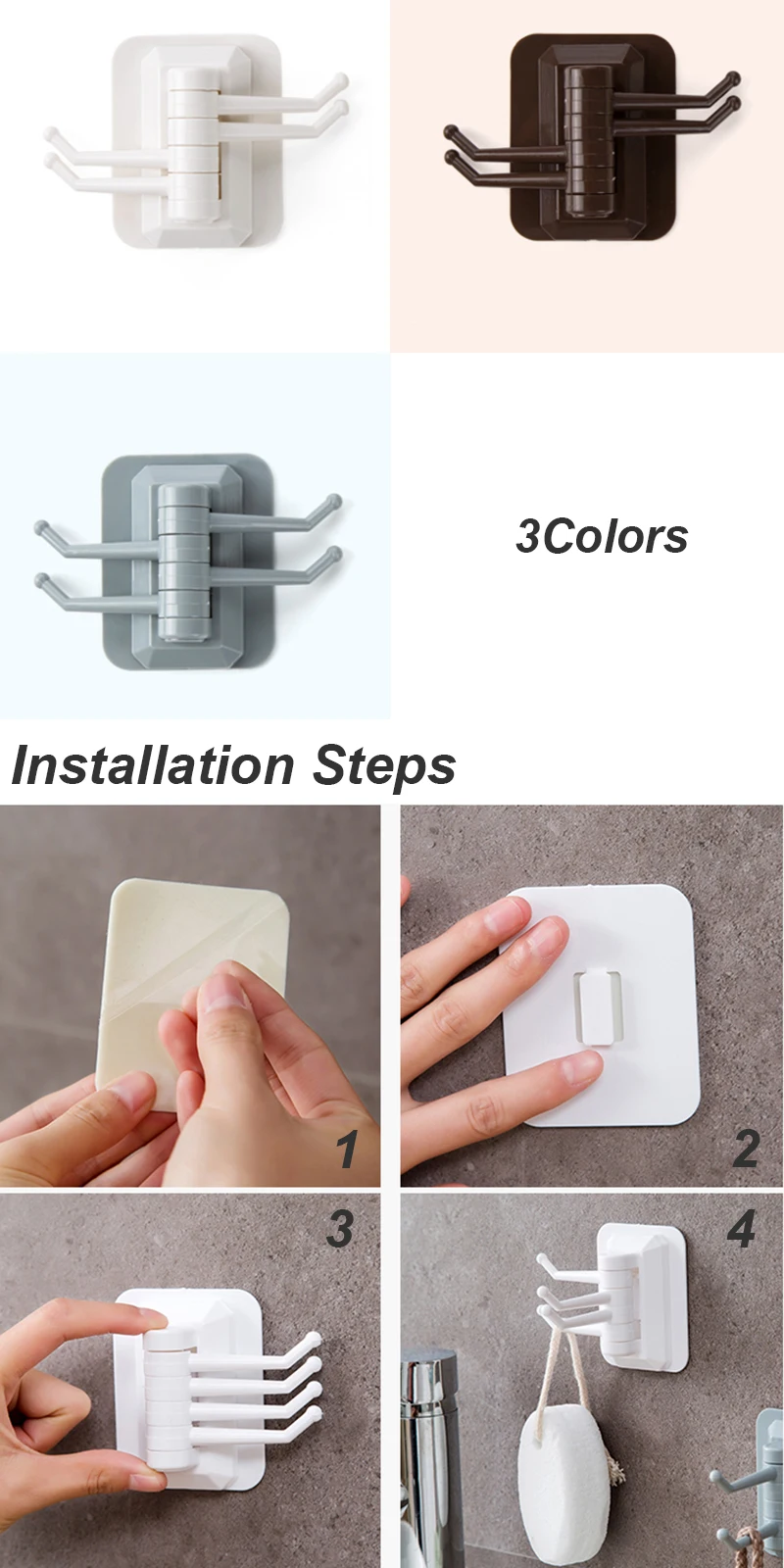 3Colors

Installation Steps

1

2

3

4