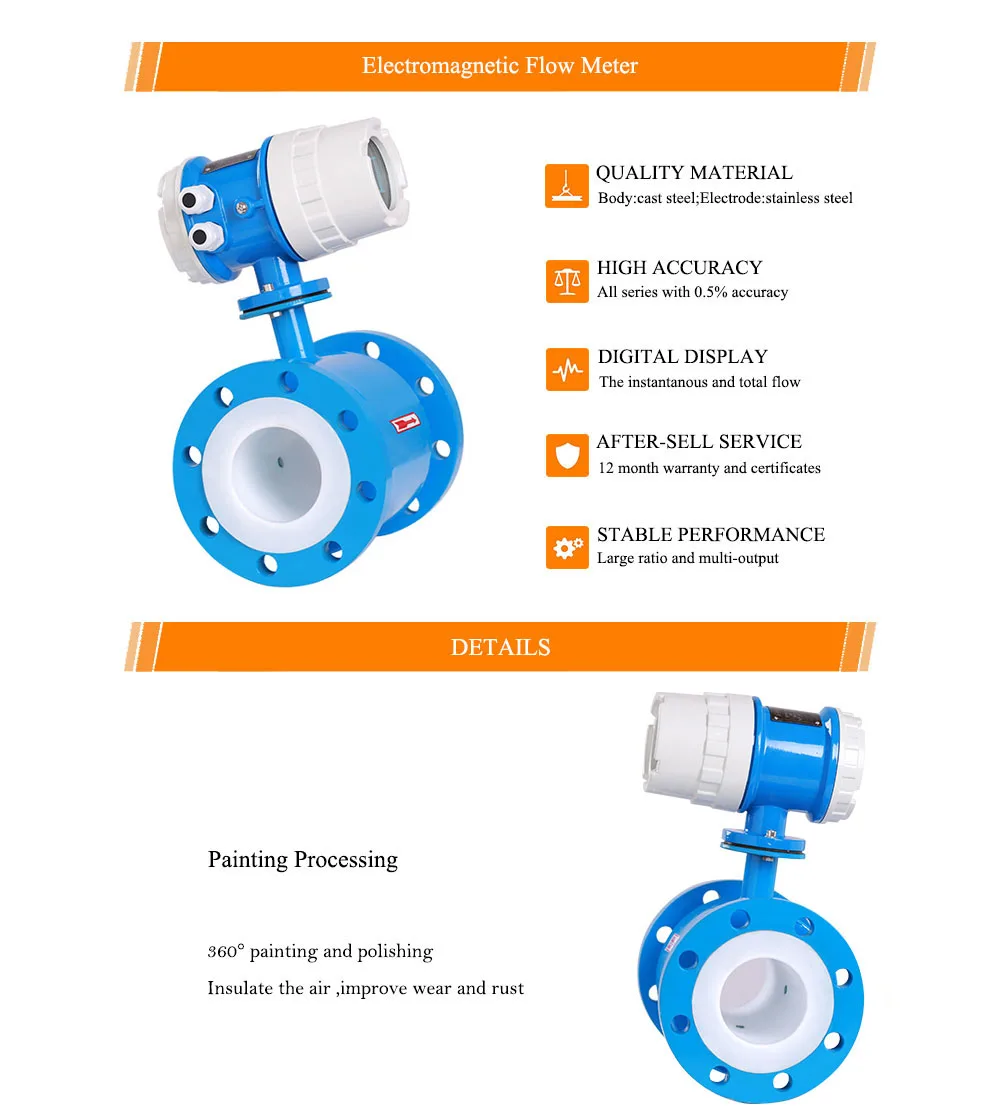 Electromagnetic Flow Meter

QUALITY MATERIAL
Body:cast steel;Electrode:stainless steel

HIGH ACCURACY
All series with 0.5% accuracy

DIGITAL DISPLAY
The instantanous and total flow

AFTER-SELL SERVICE
12 month warranty and certificates

STABLE PERFORMANCE
Large ratio and multi-output

DETAILS

Painting Processing

360° painting and polishing
Insulate the air ,improve wear and rust