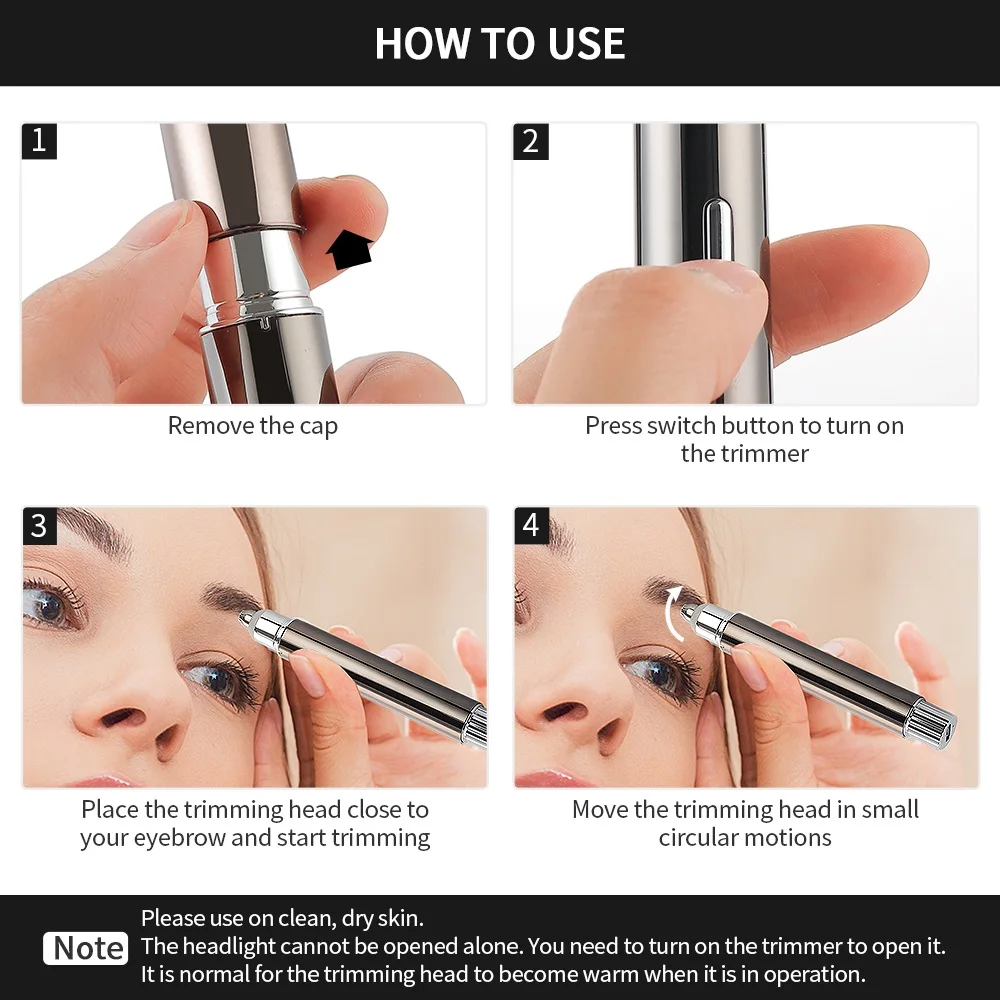 HOW TO USE

1

Remove the cap

2

Press switch button to turn on the trimmer

3

Place the trimming head close to your eyebrow and start trimming

4

Move the trimming head in small circular motions

Note

Please use on clean, dry skin.
The headlight cannot be opened alone. You need to turn on the trimmer to open it.
It is normal for the trimming head to become warm when it is in operation.